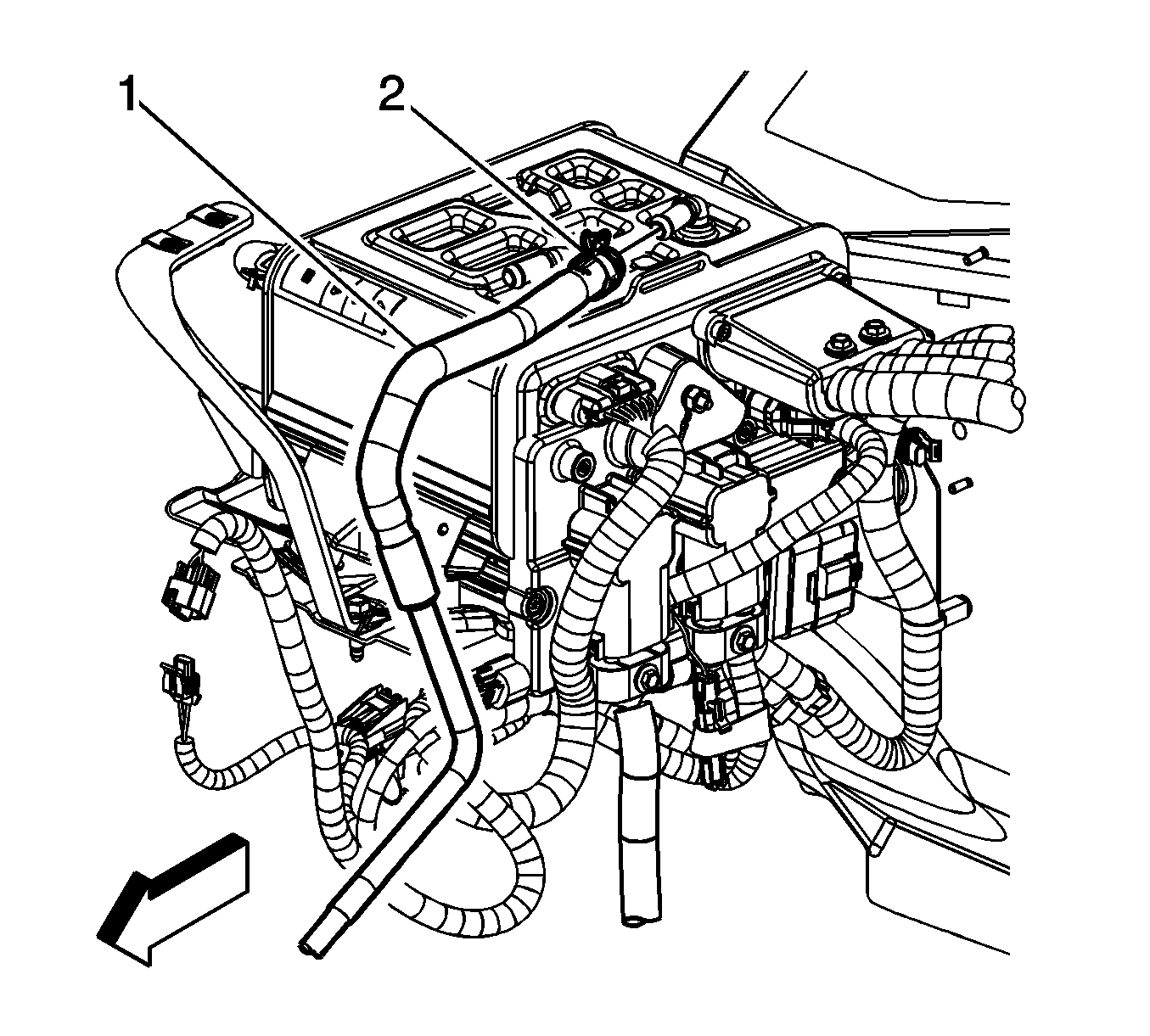 1
2