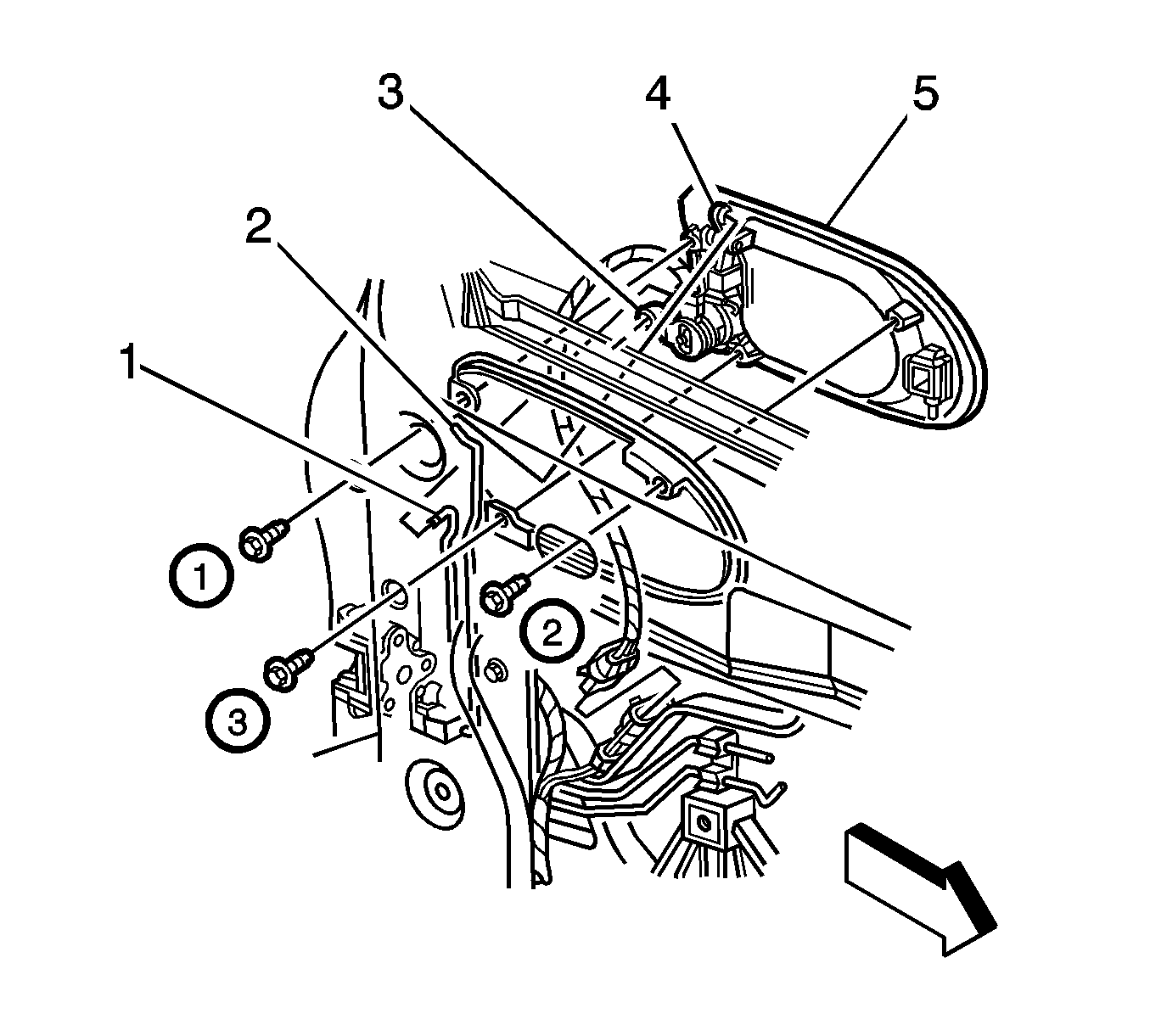 3
4
5
2
1
1
2
3