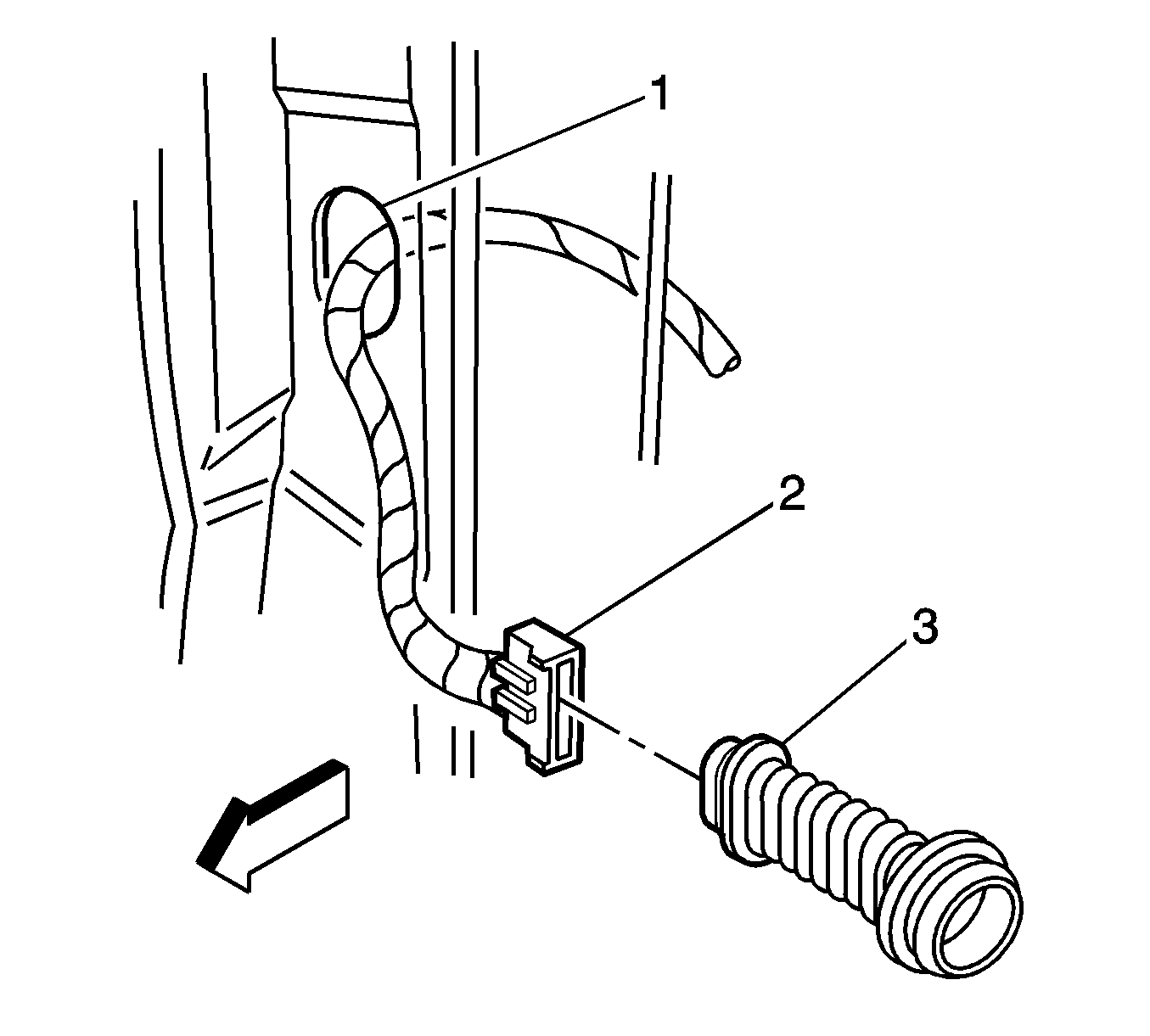 1
2
3