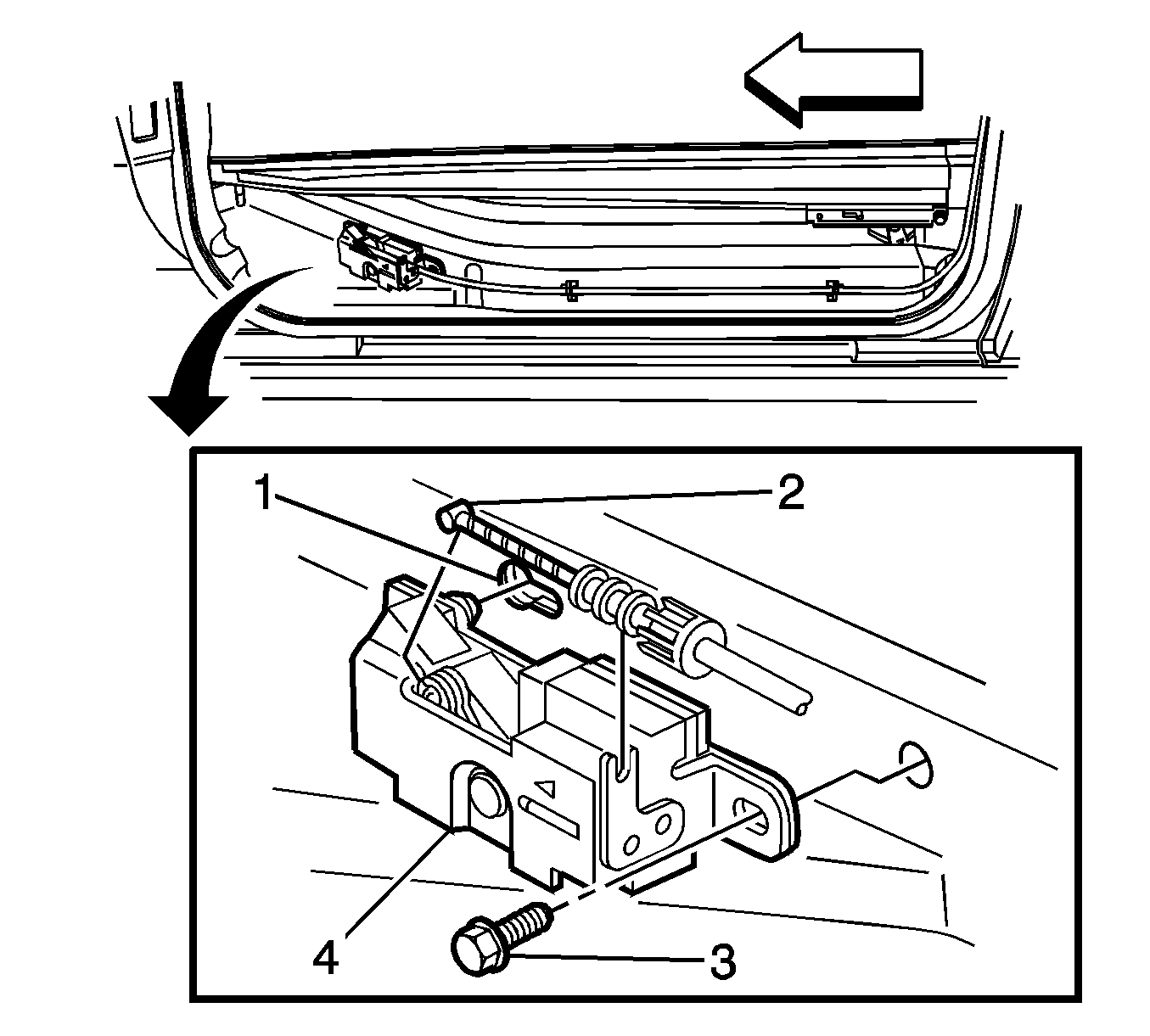 1
2
4
3