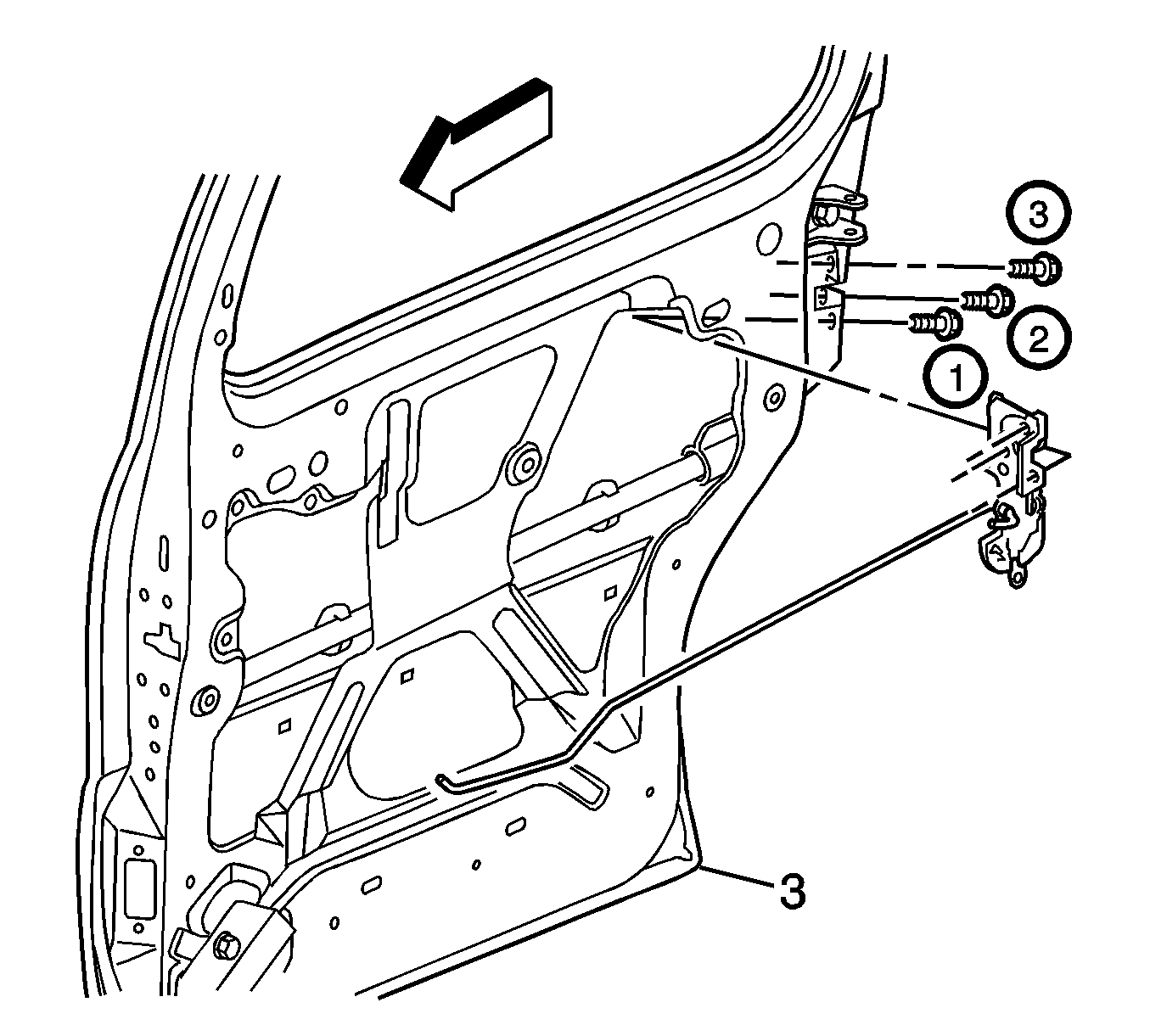 3
2
1
3