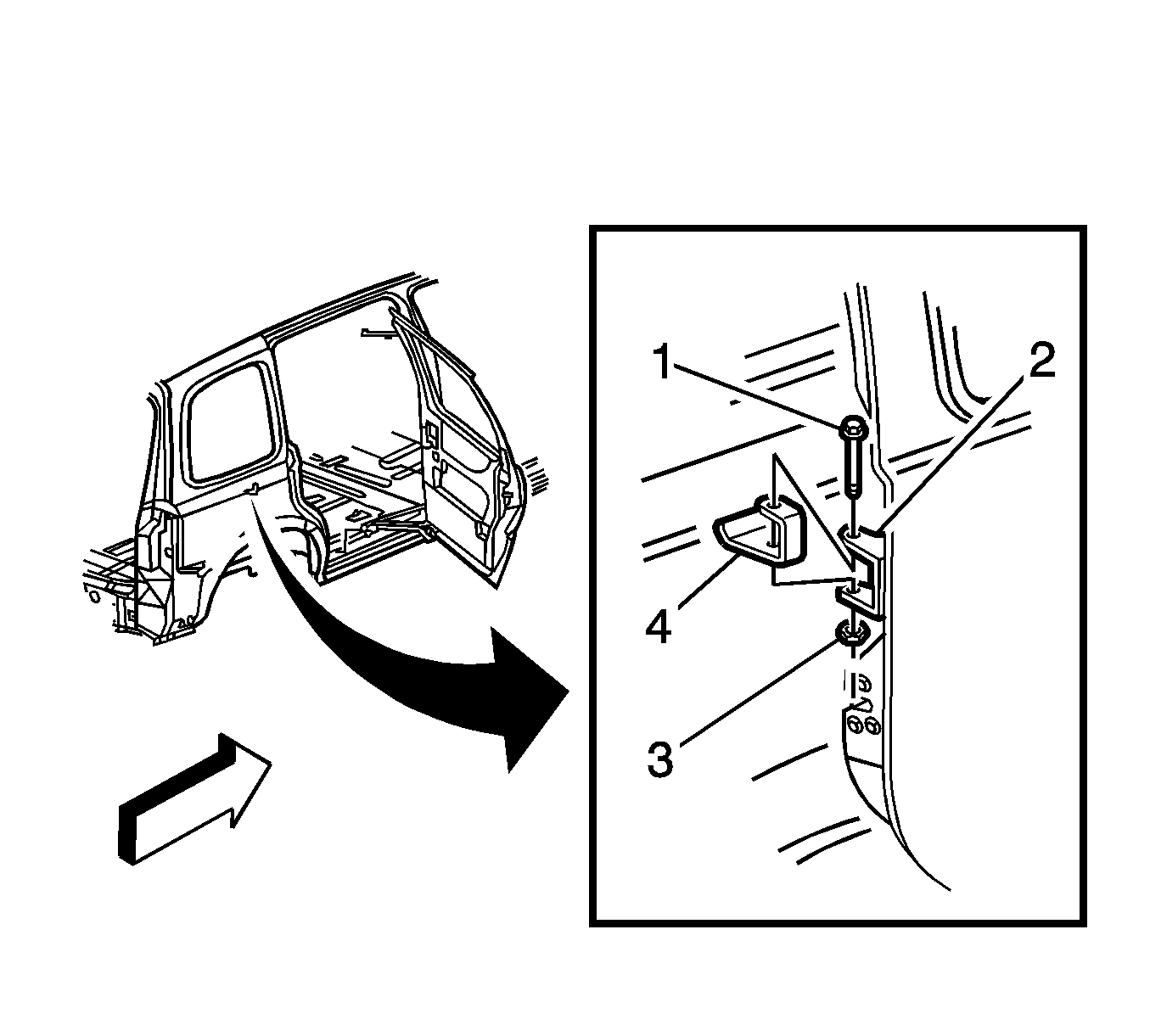 1
2
4
3