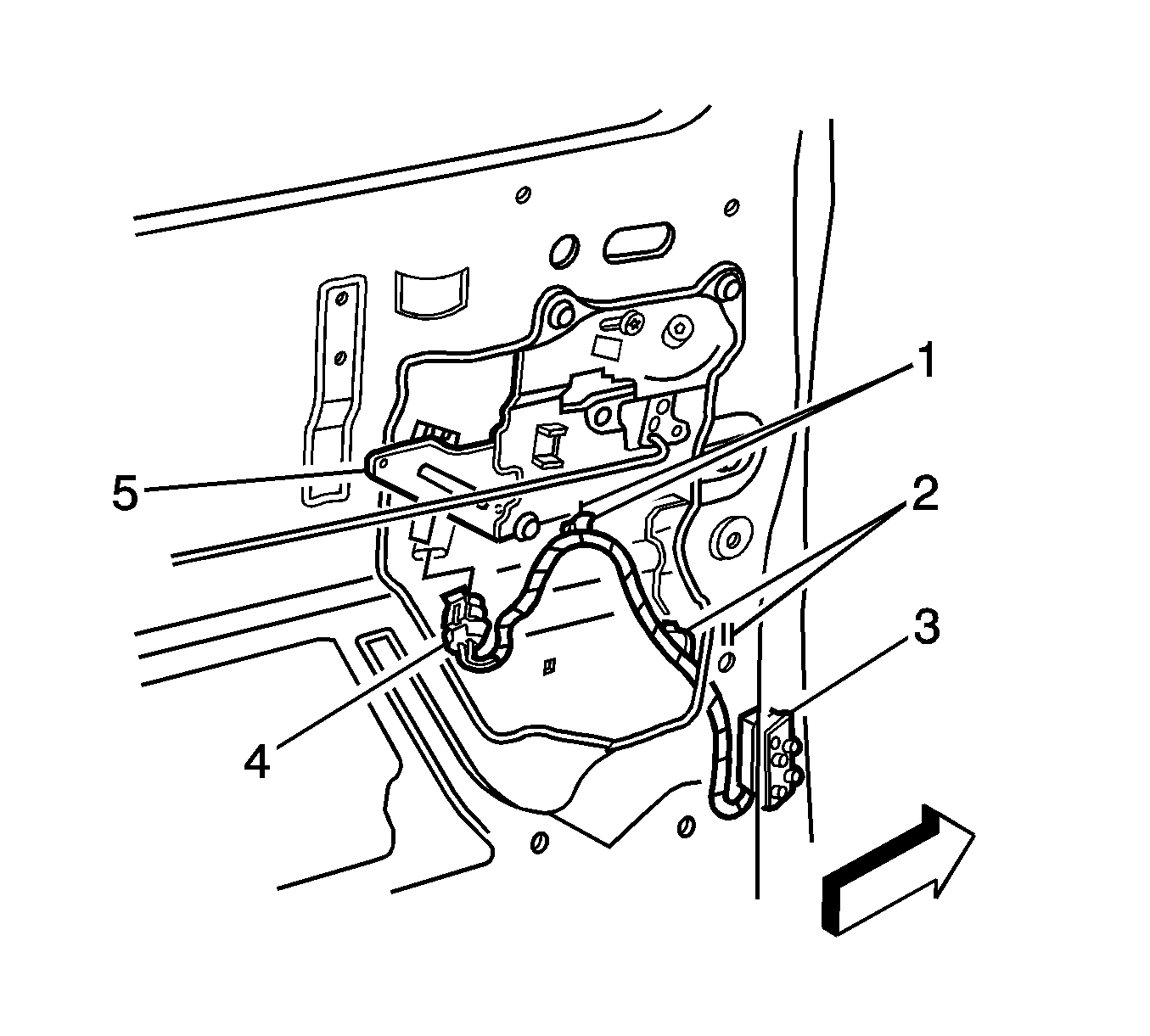 1
5
2
3
4