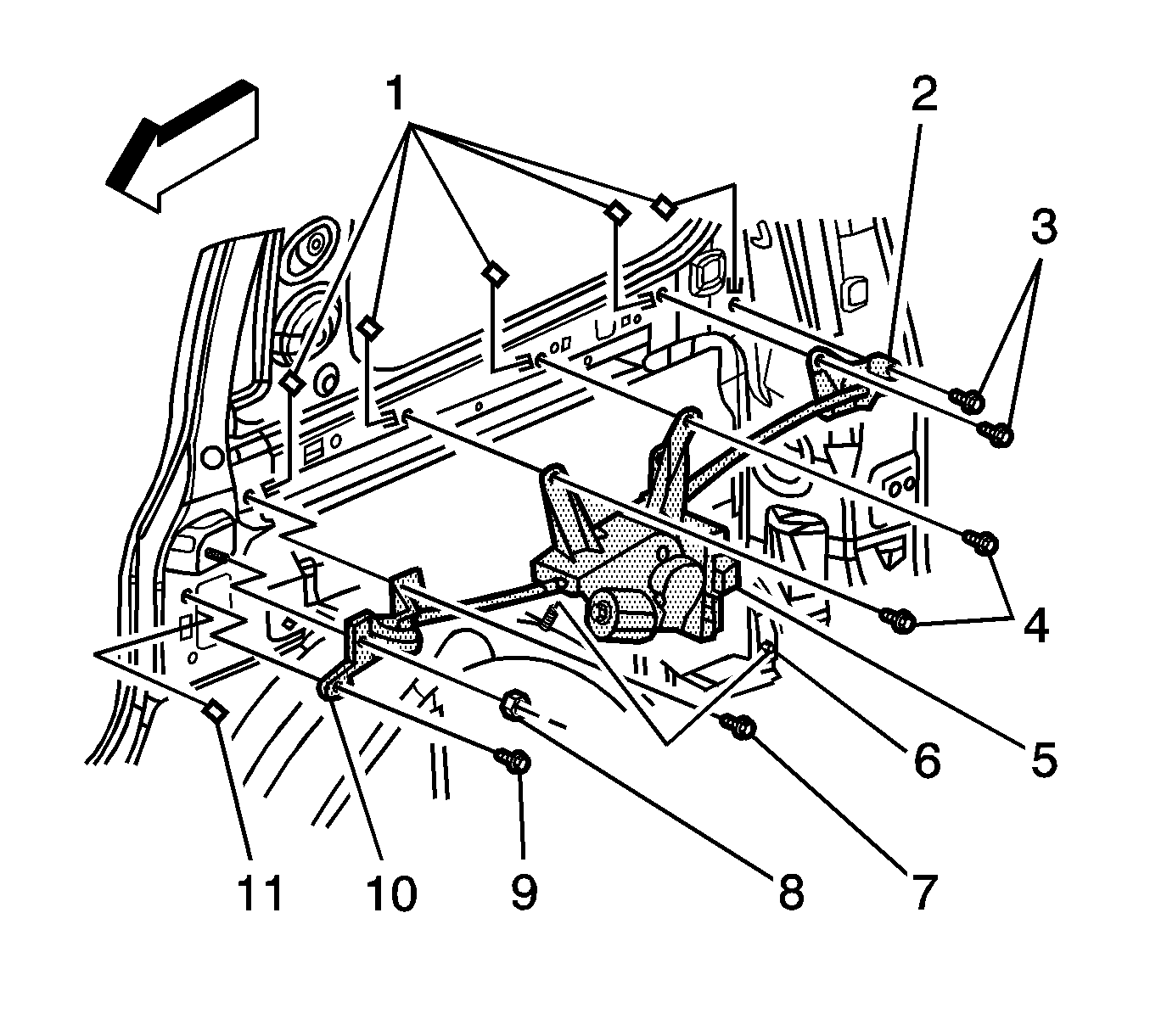 1
2
3
4
5
6
7
8
9
10
11