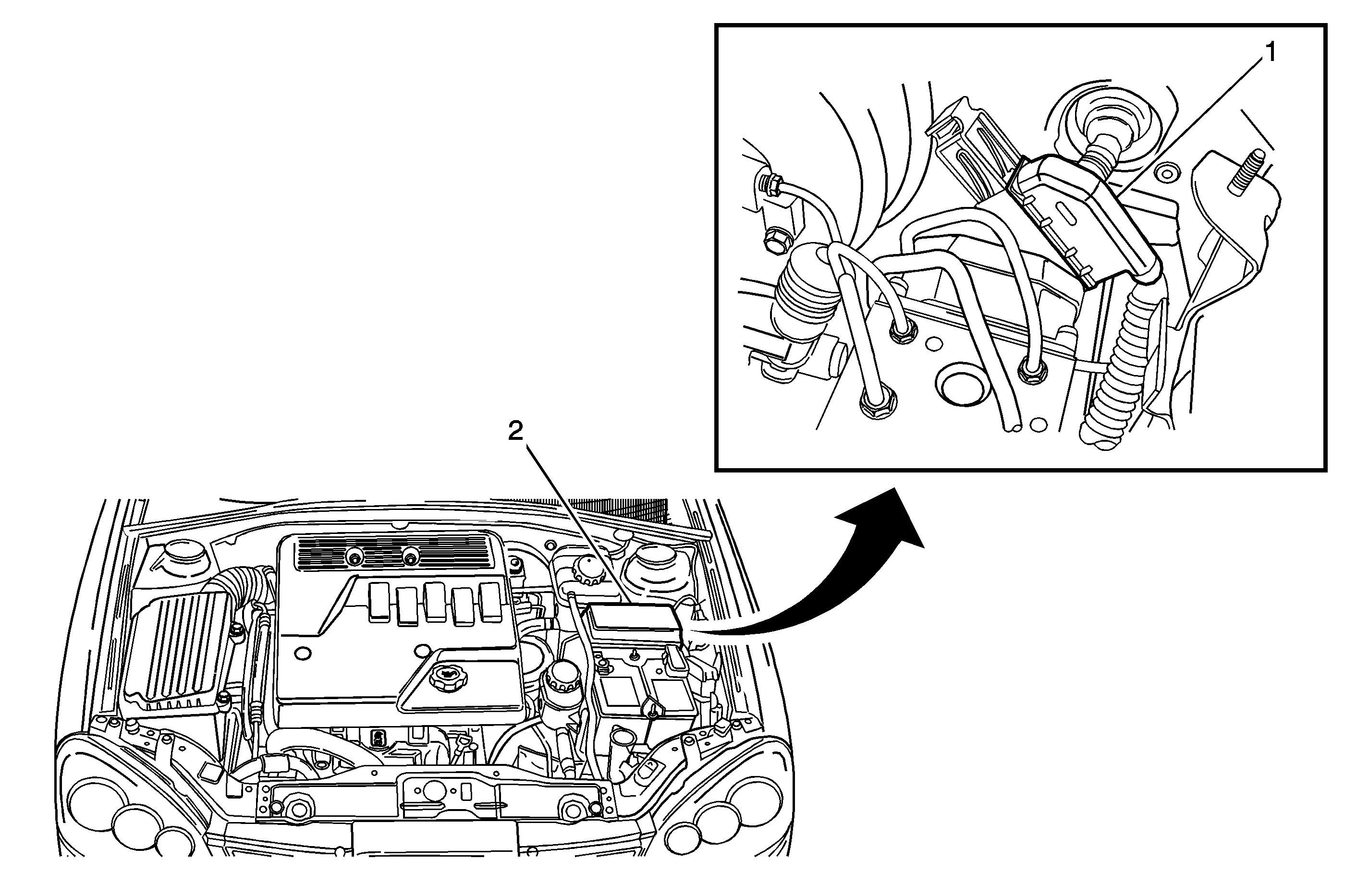 1

2