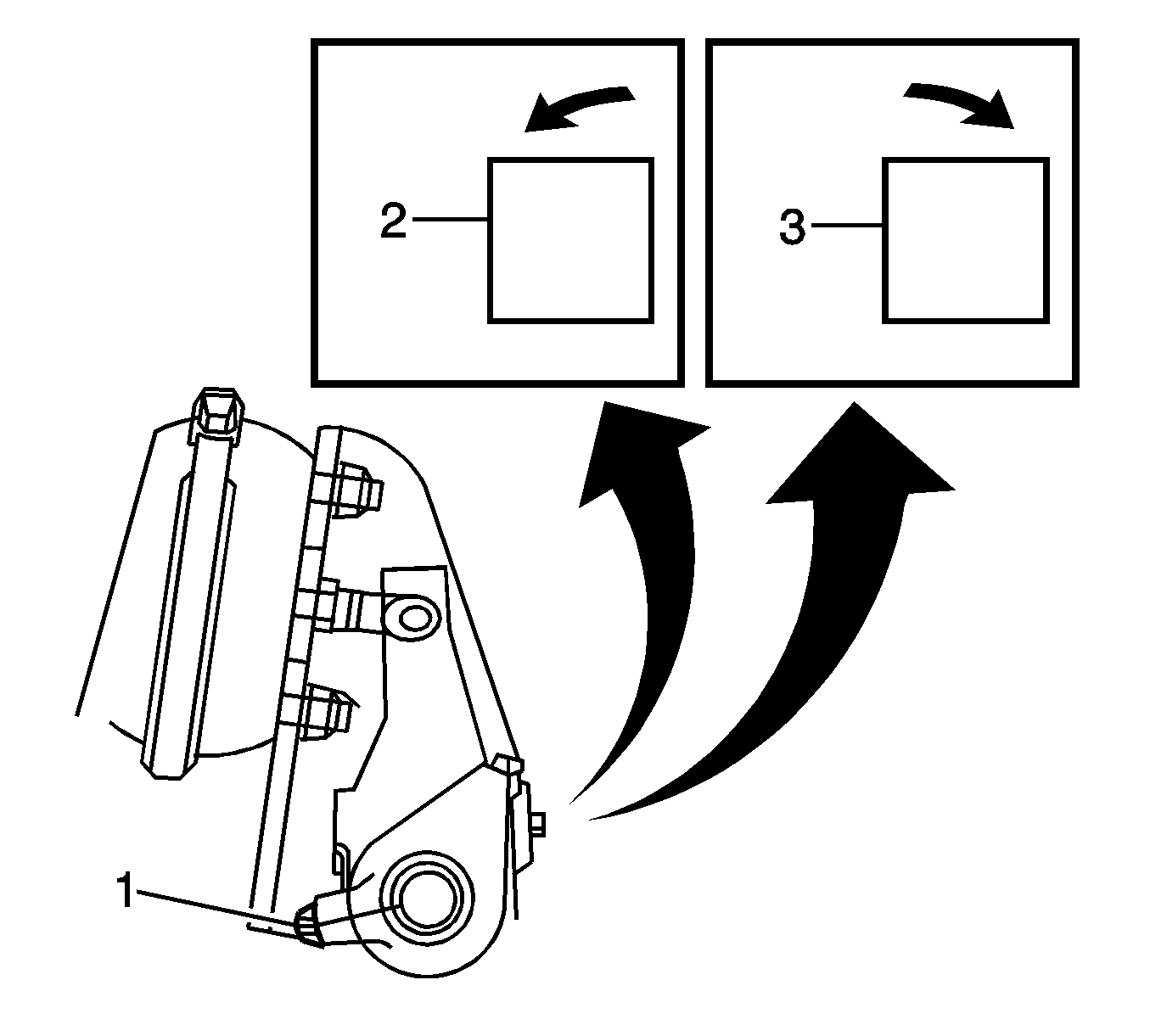 2

3

1