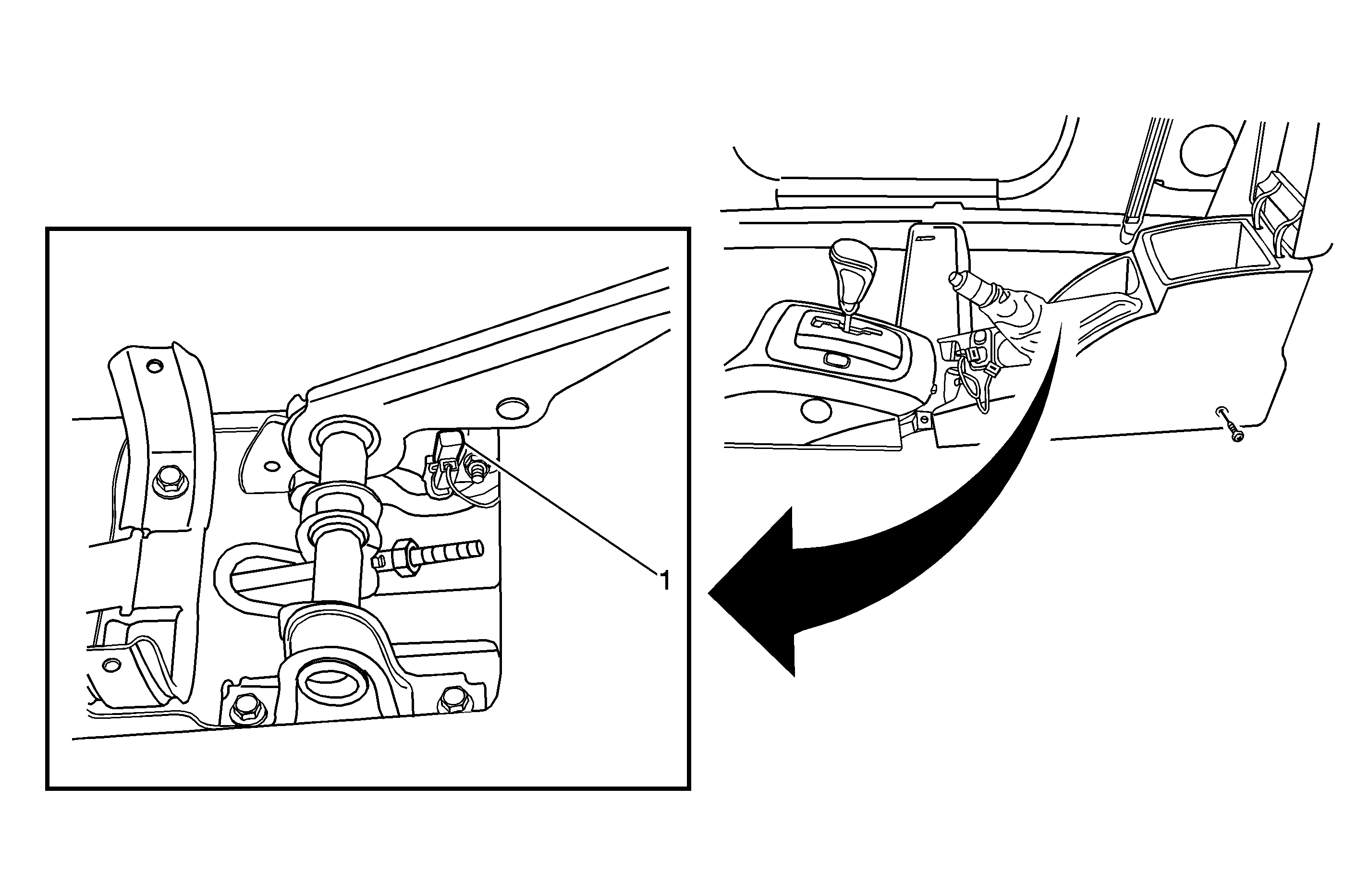 1