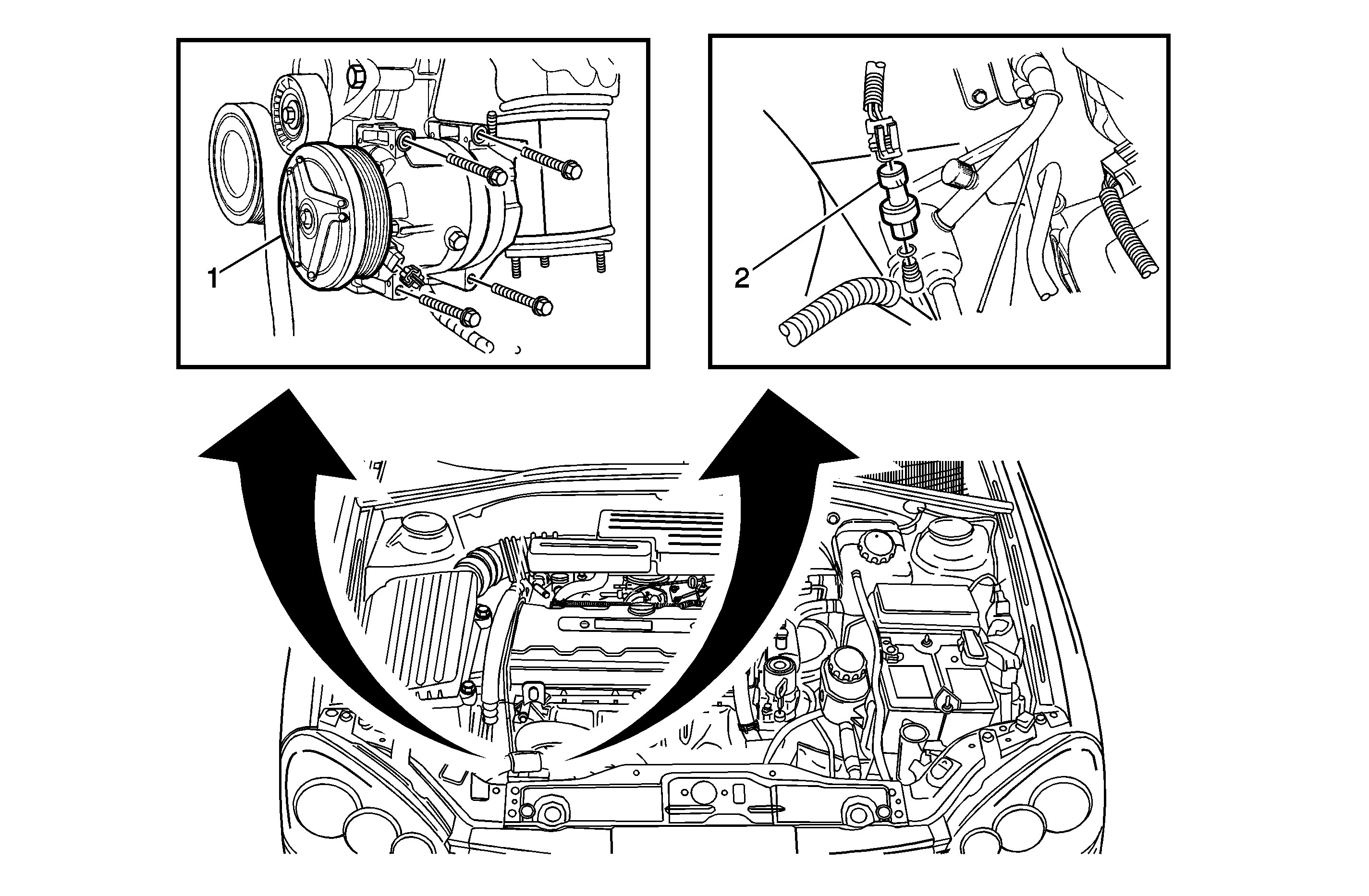 1

2