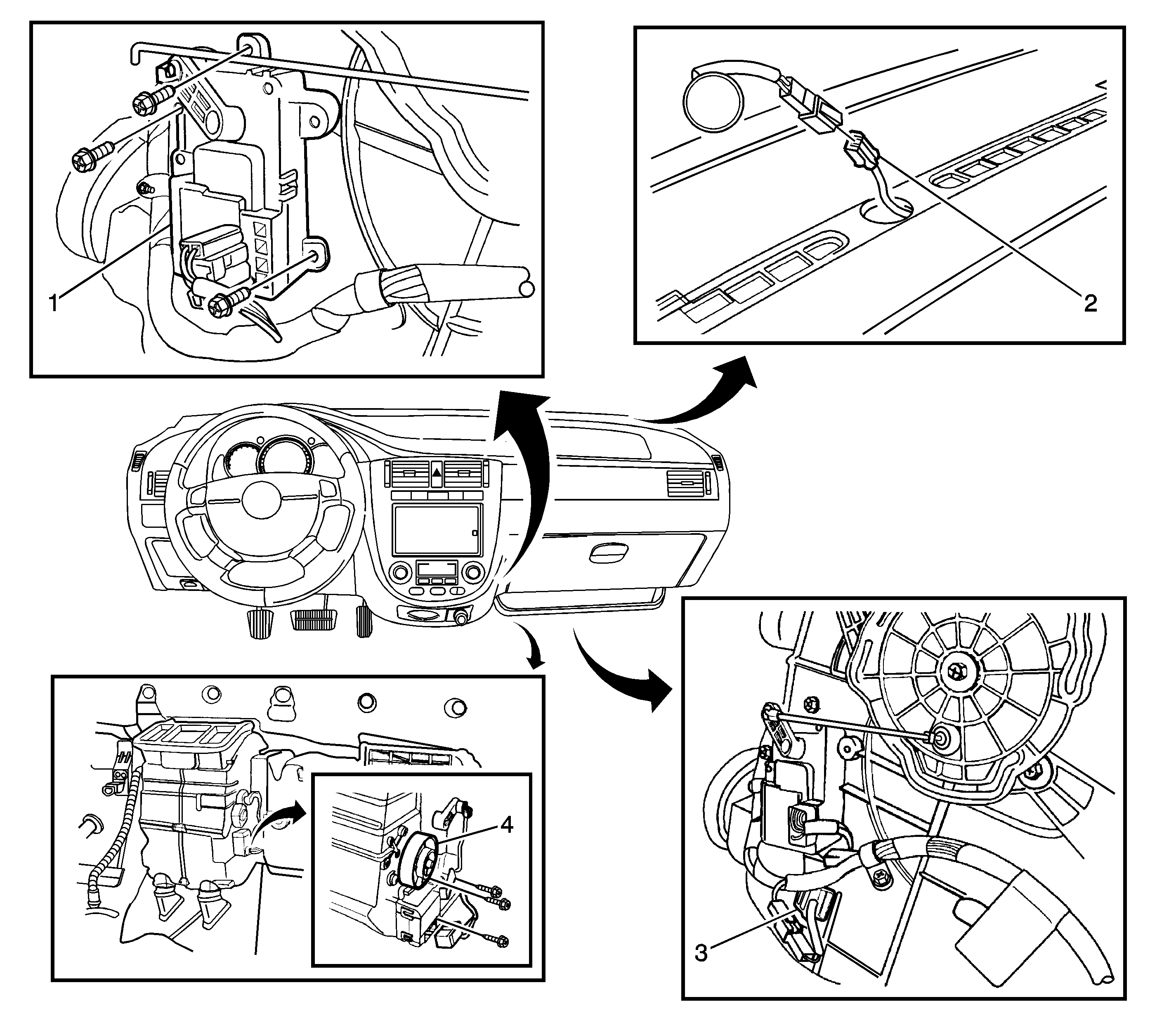 1

2

4

3