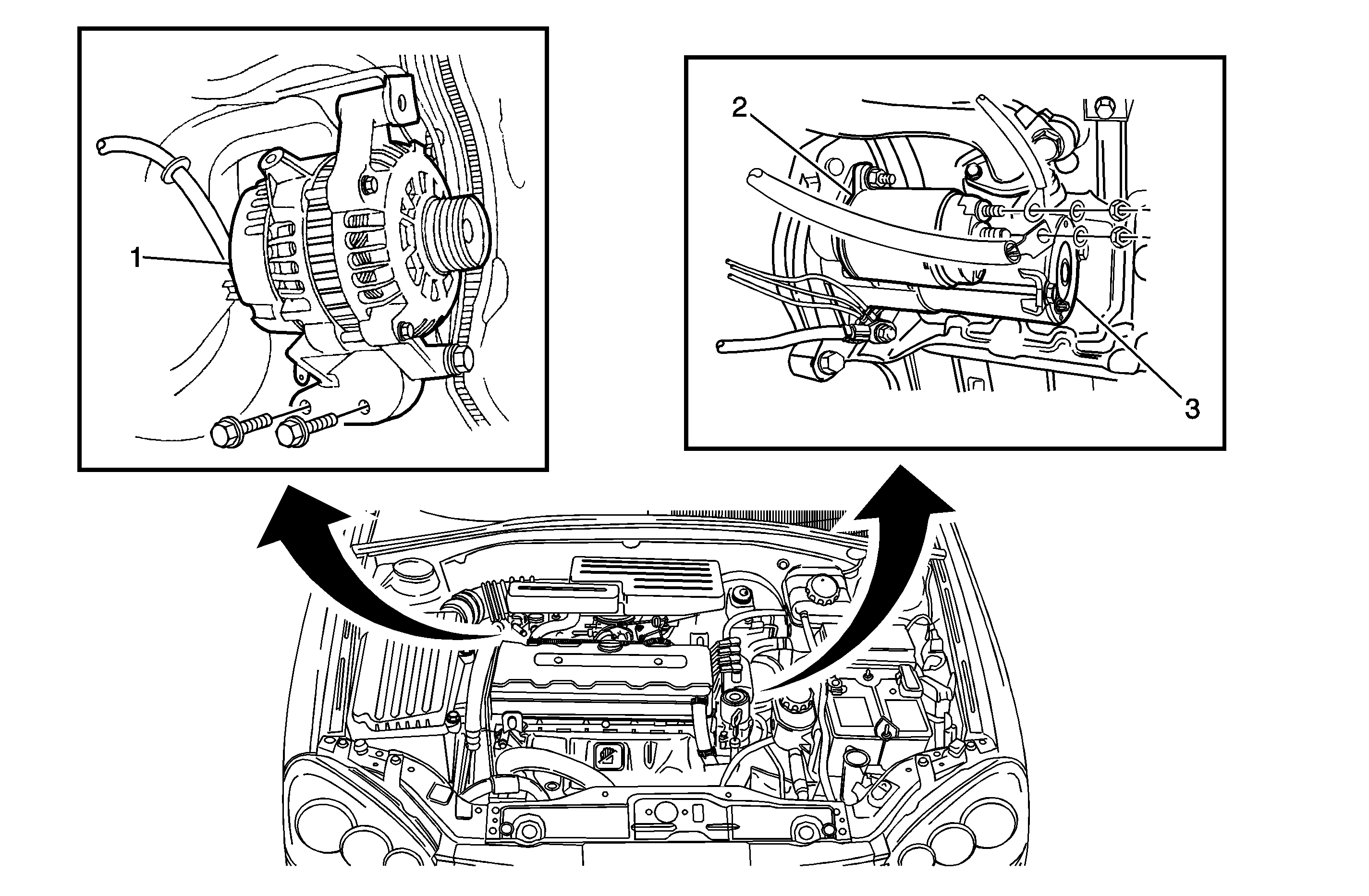 1

2

3