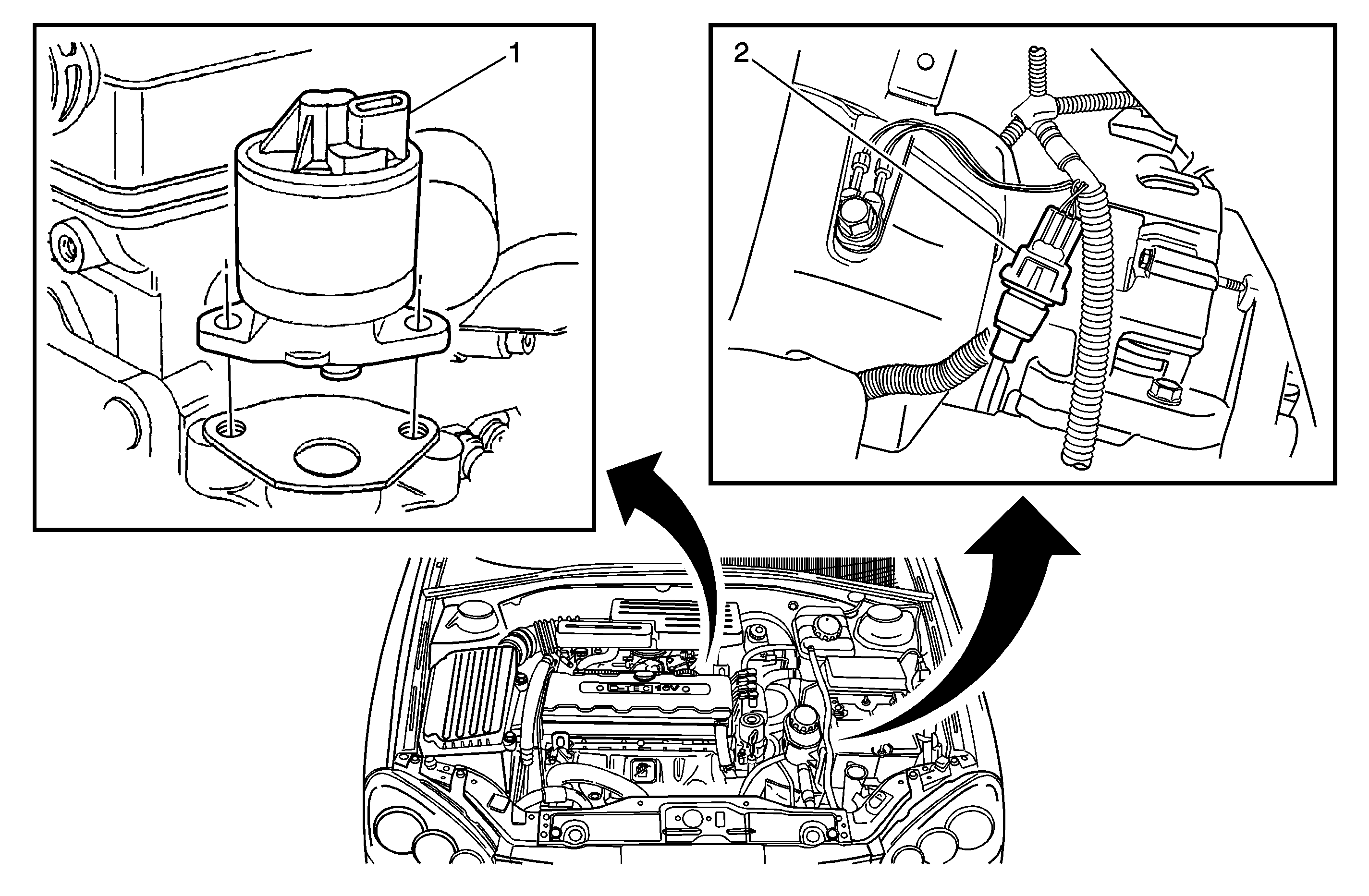 1

2

D-TEC 16V