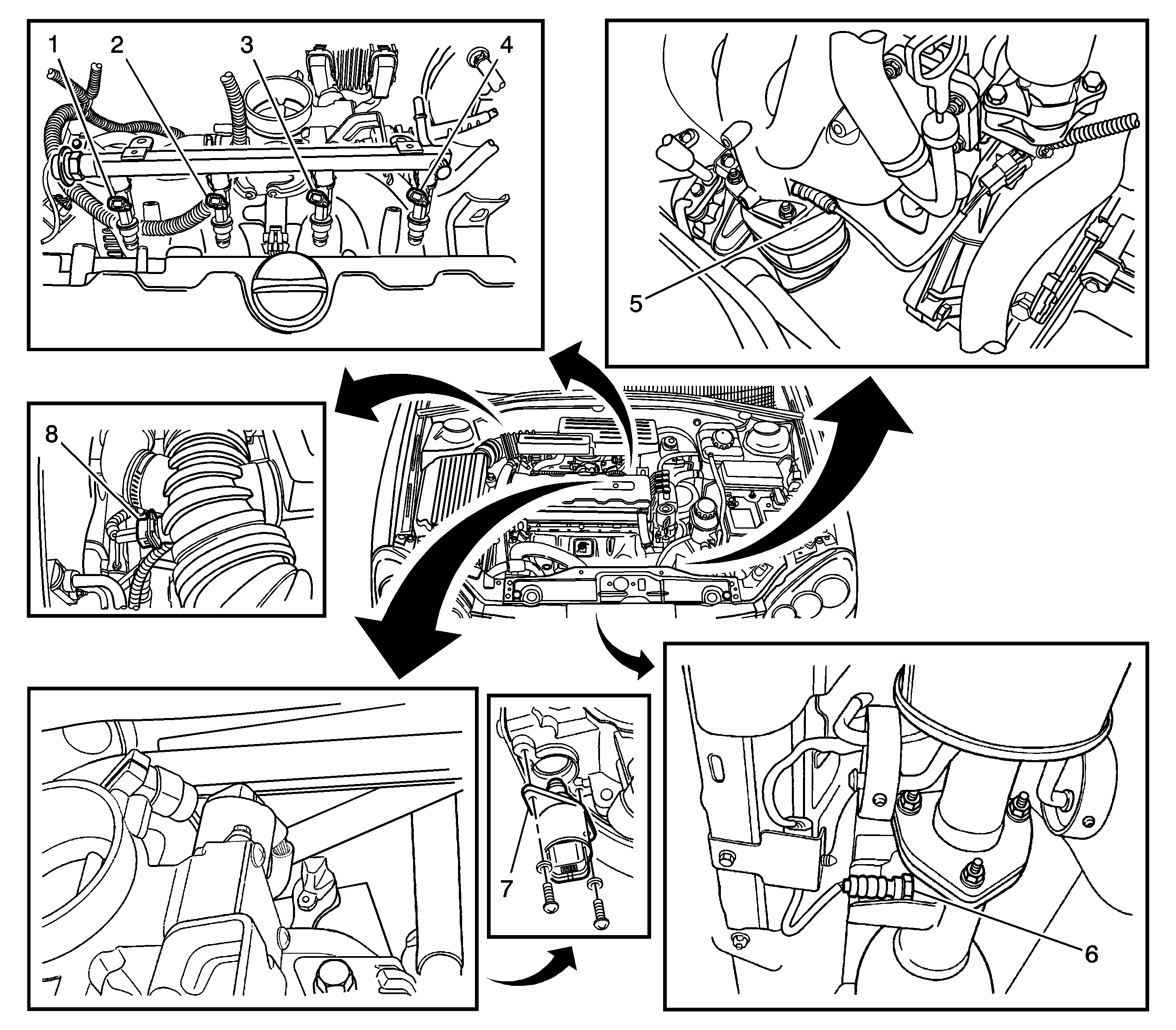 1 2 3 4

5

8

7

6