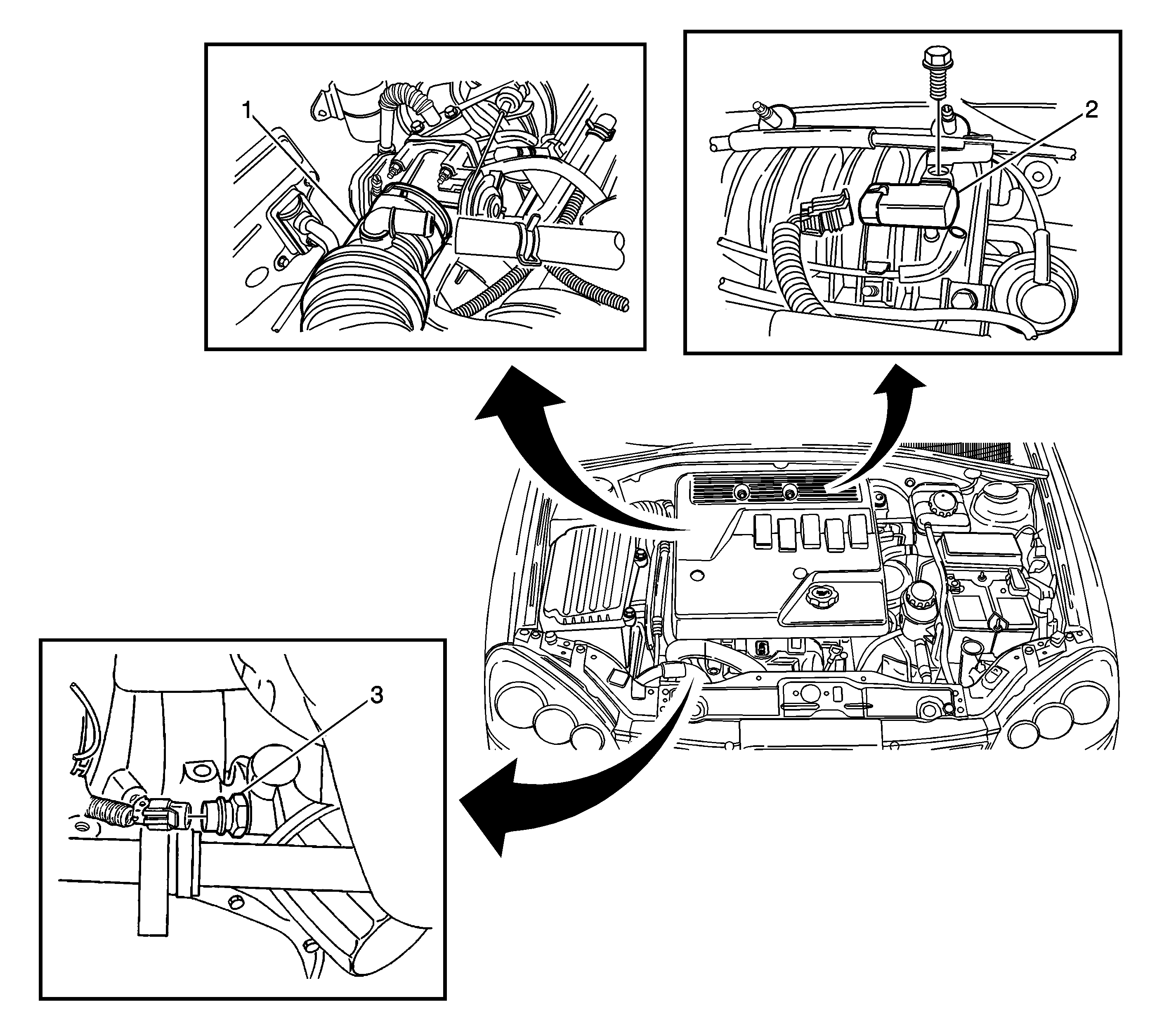 1

2

3