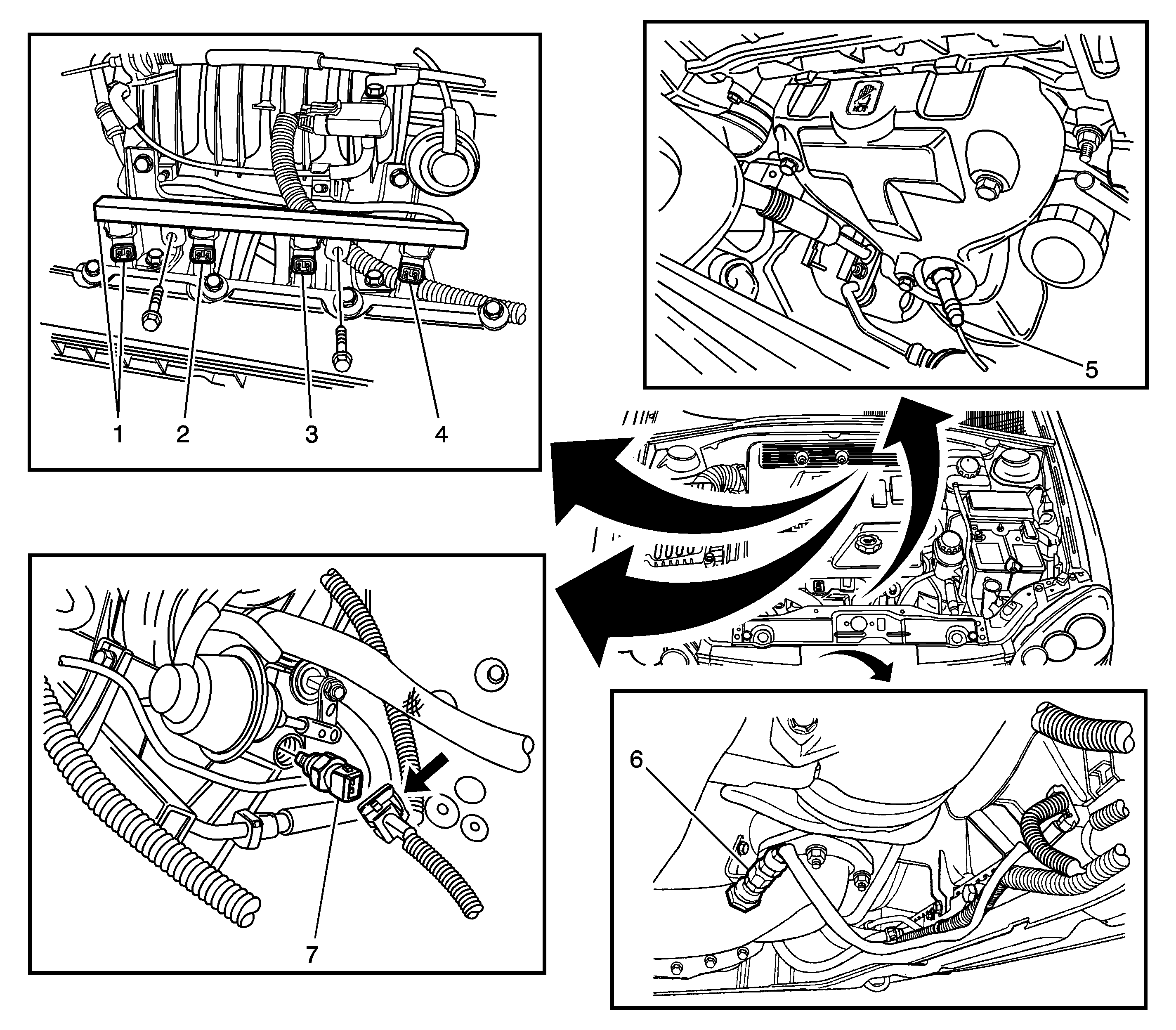 1 2 3 4

5

6

7