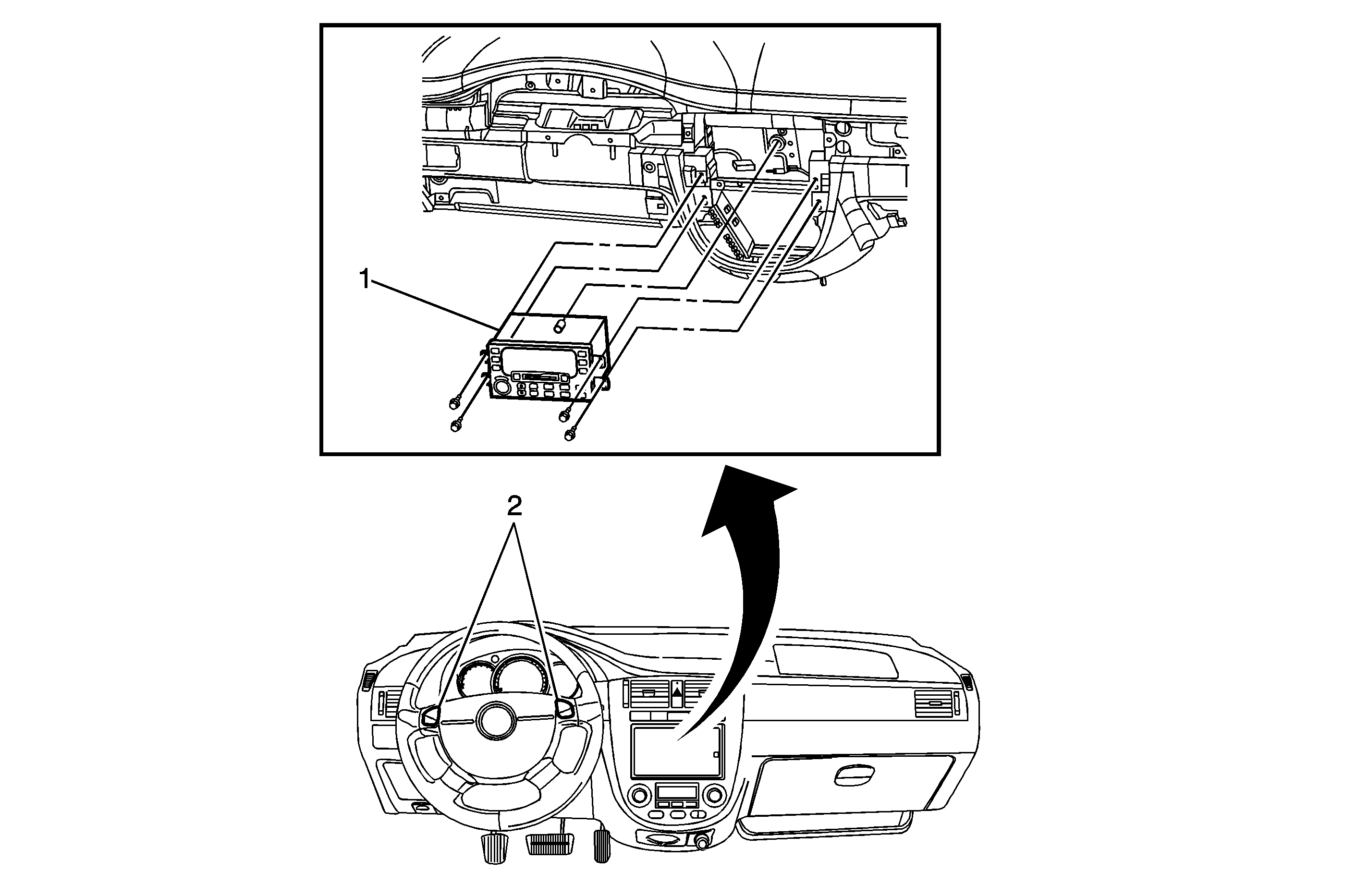 1

2