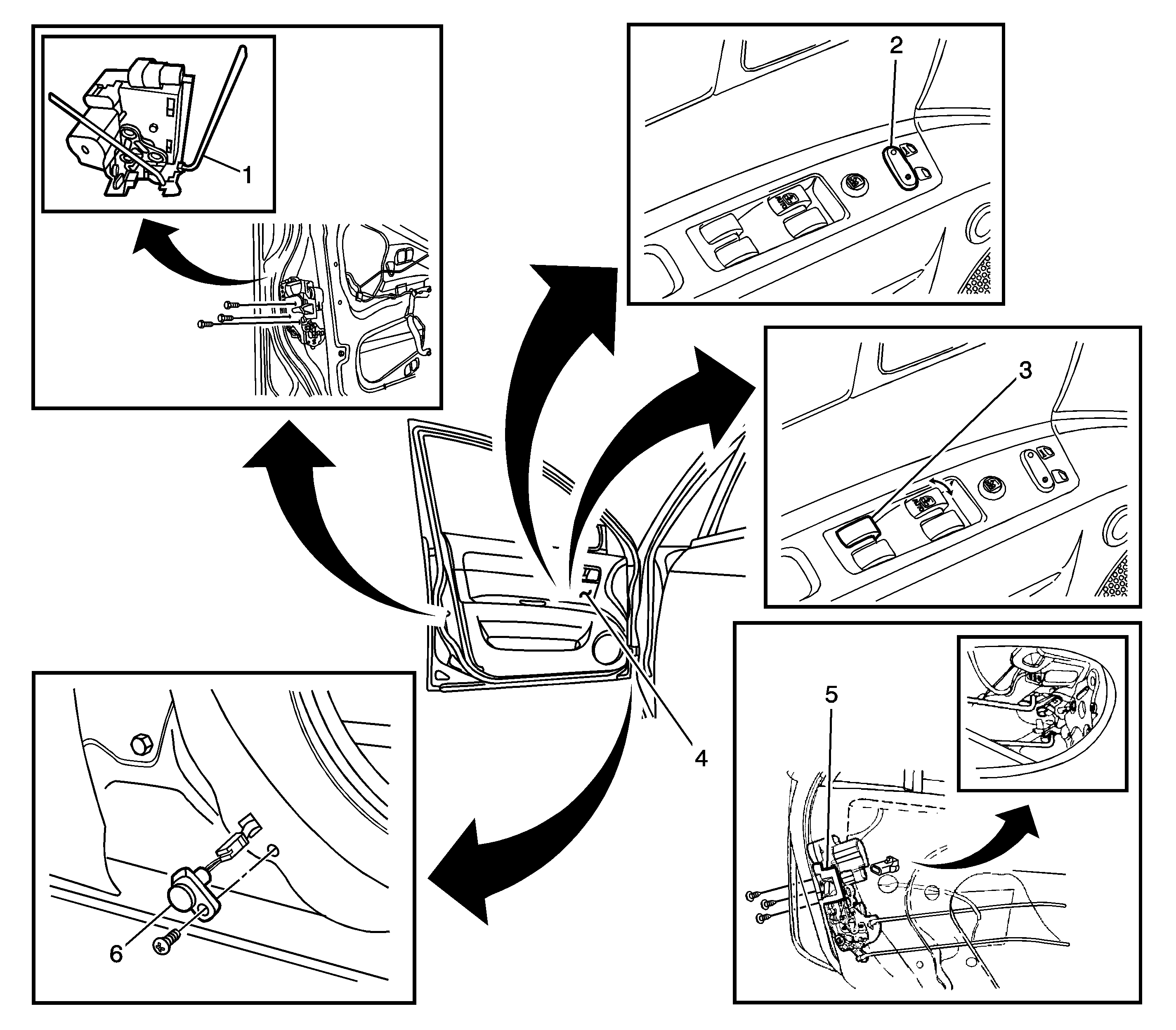 1

2

3

4

5

6