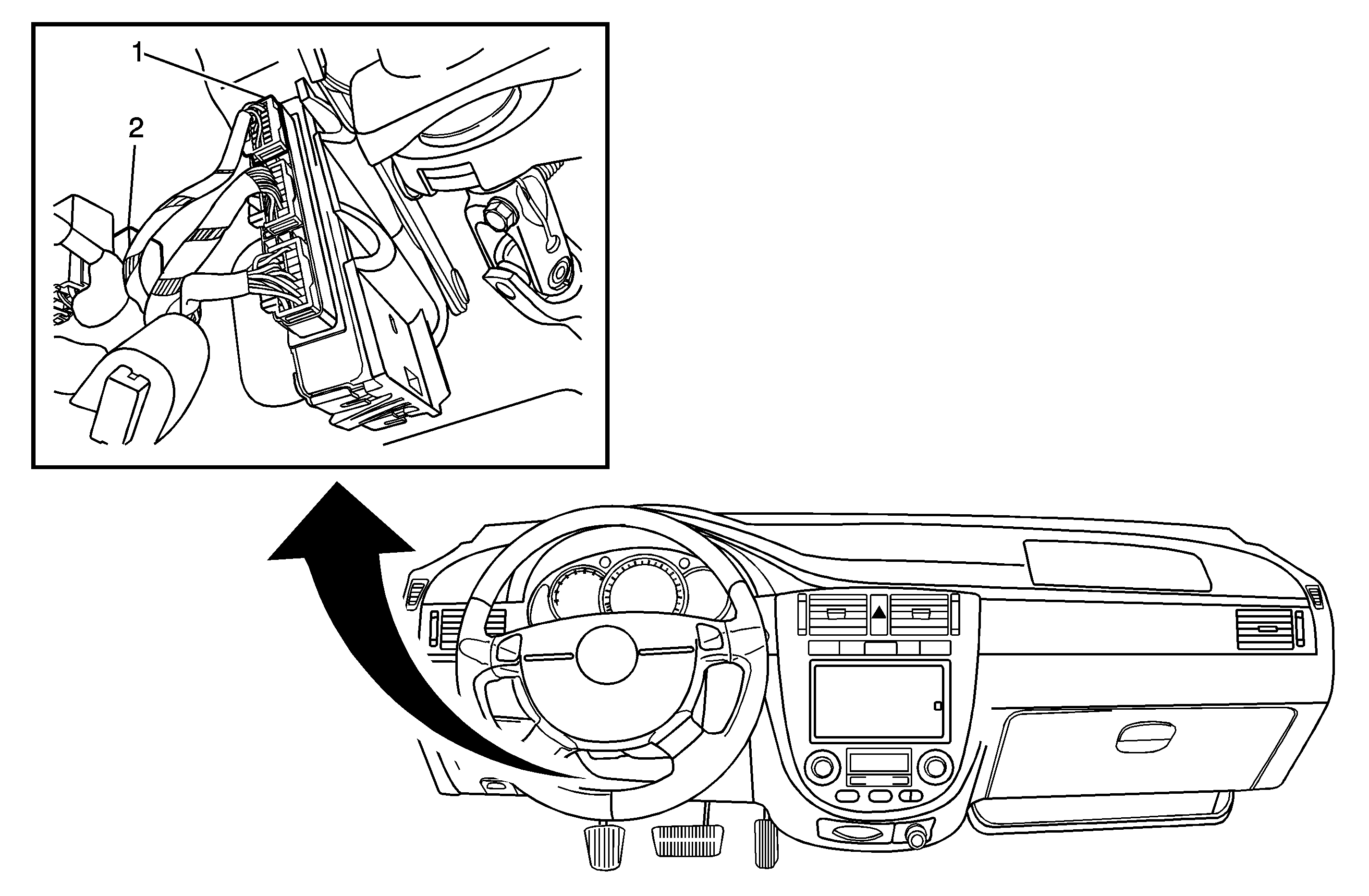 1
2