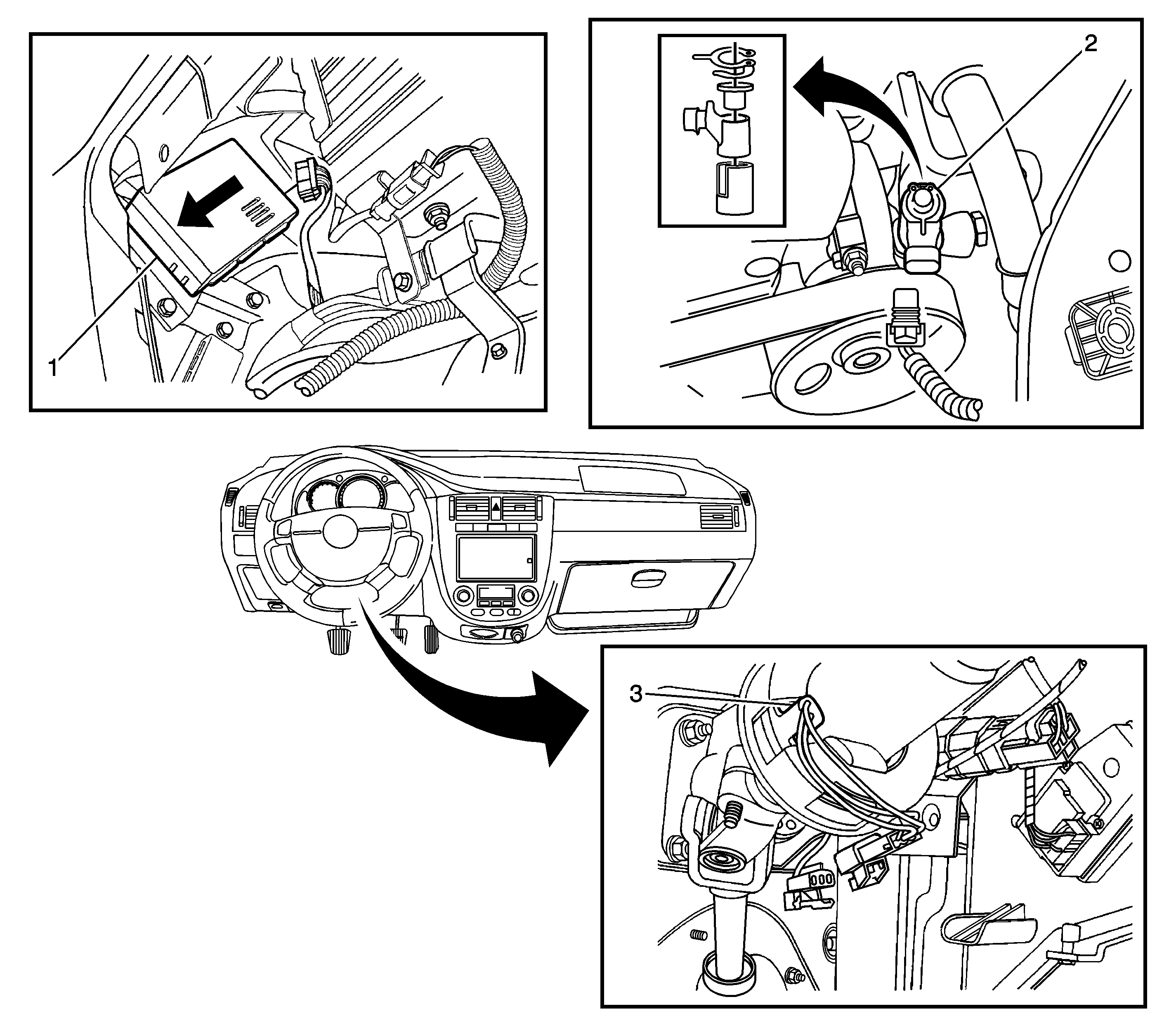 1

2

3