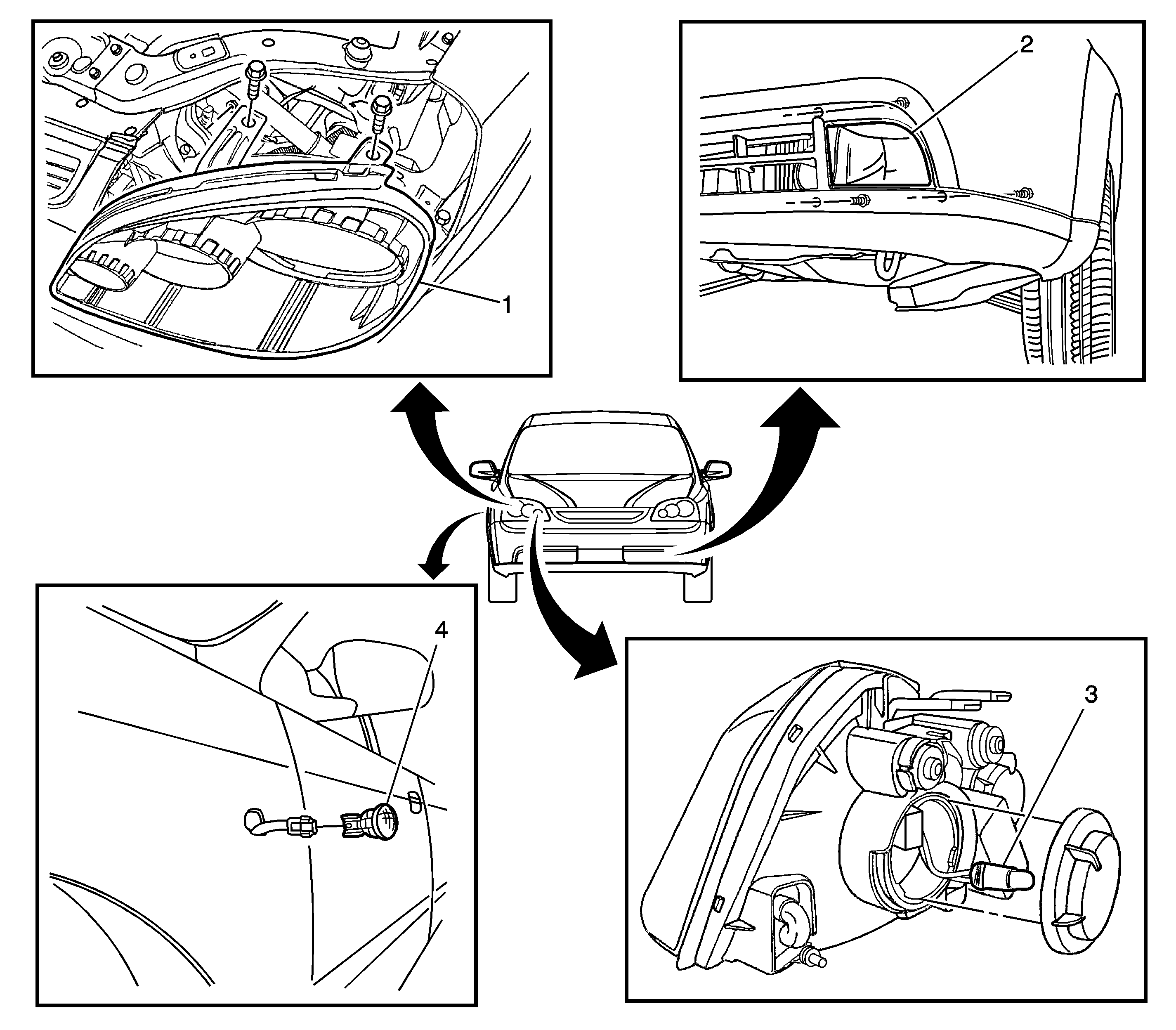 1

2

4

3