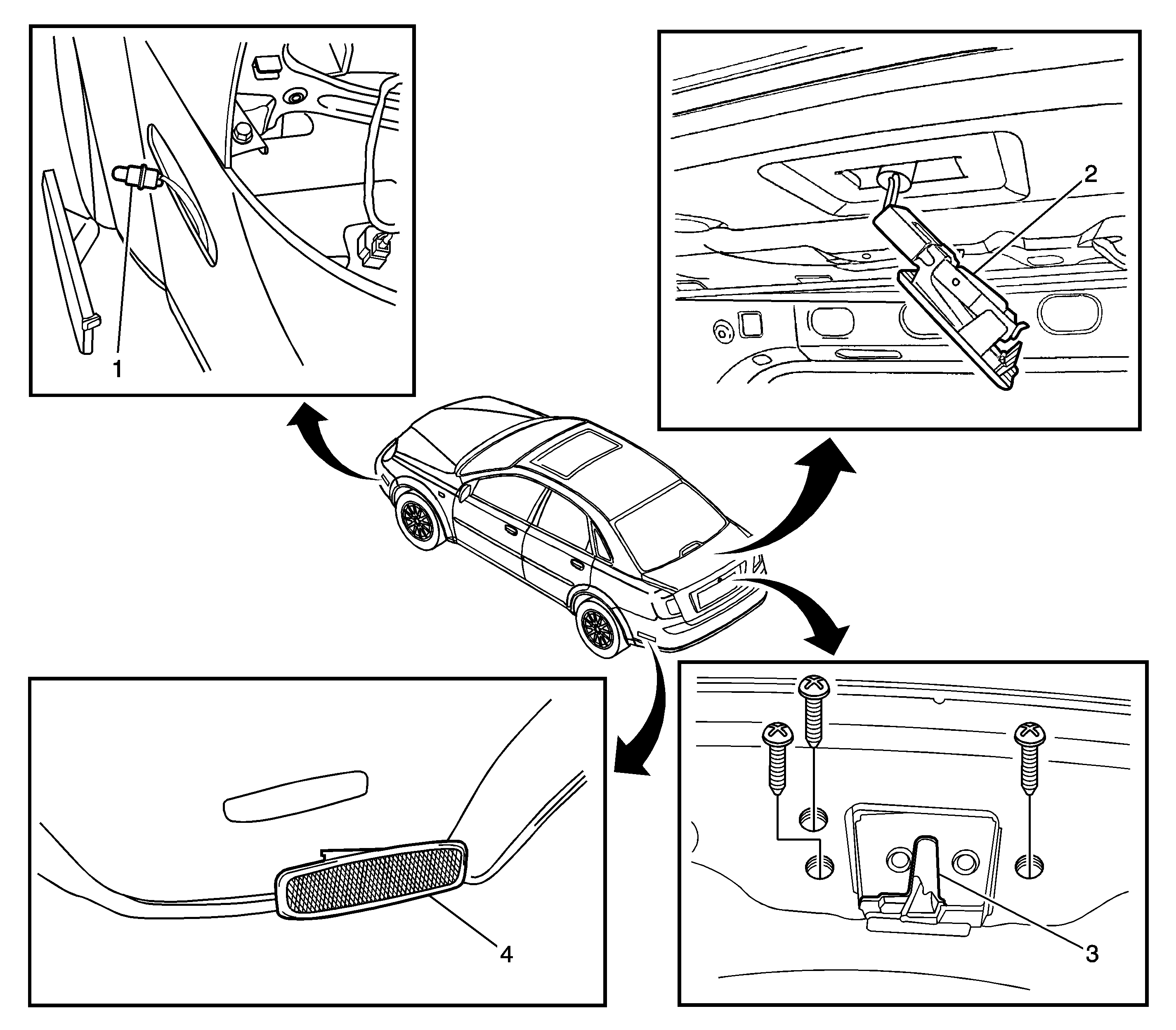 1

2

4

3