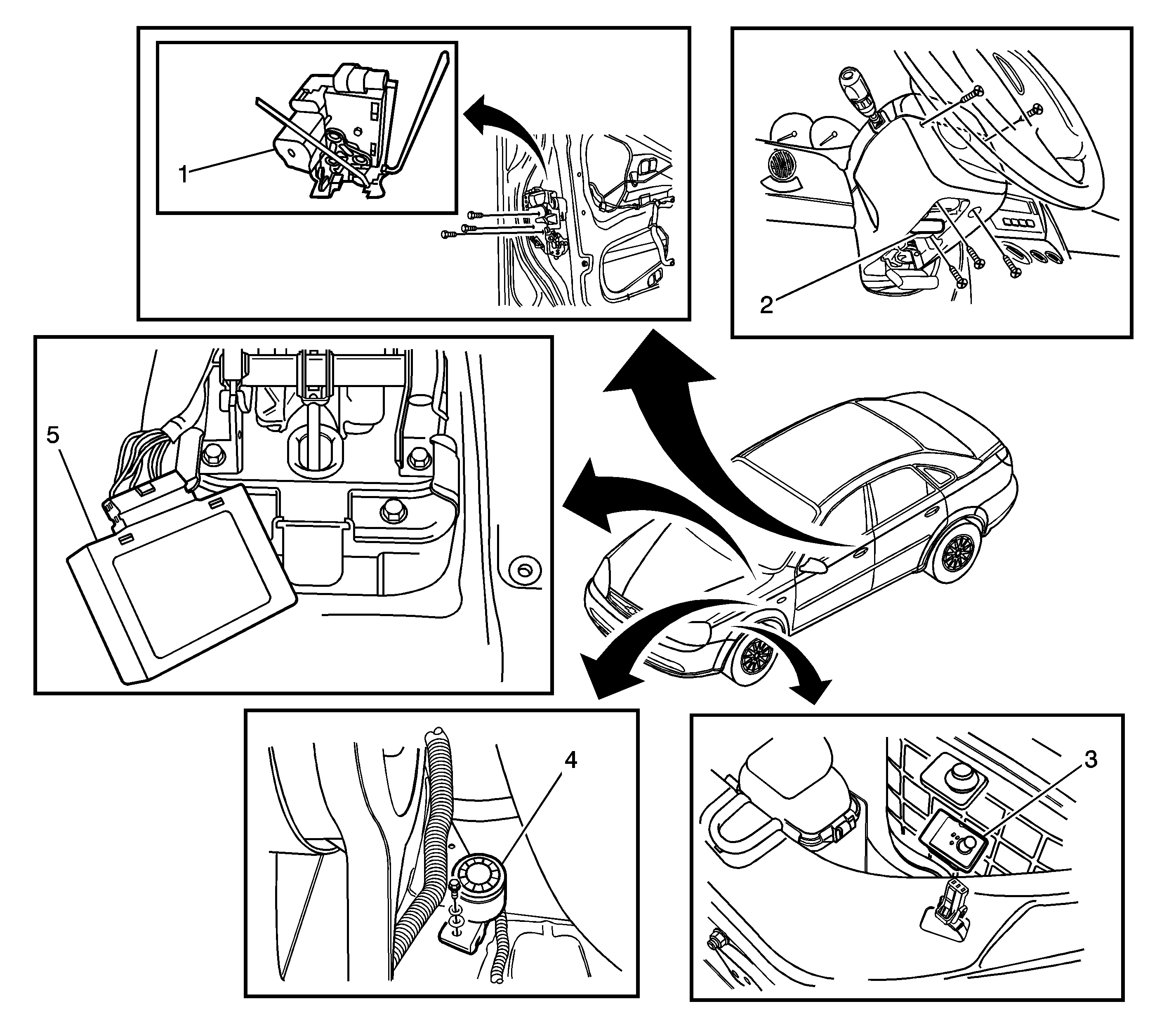 1

2

5

4

3