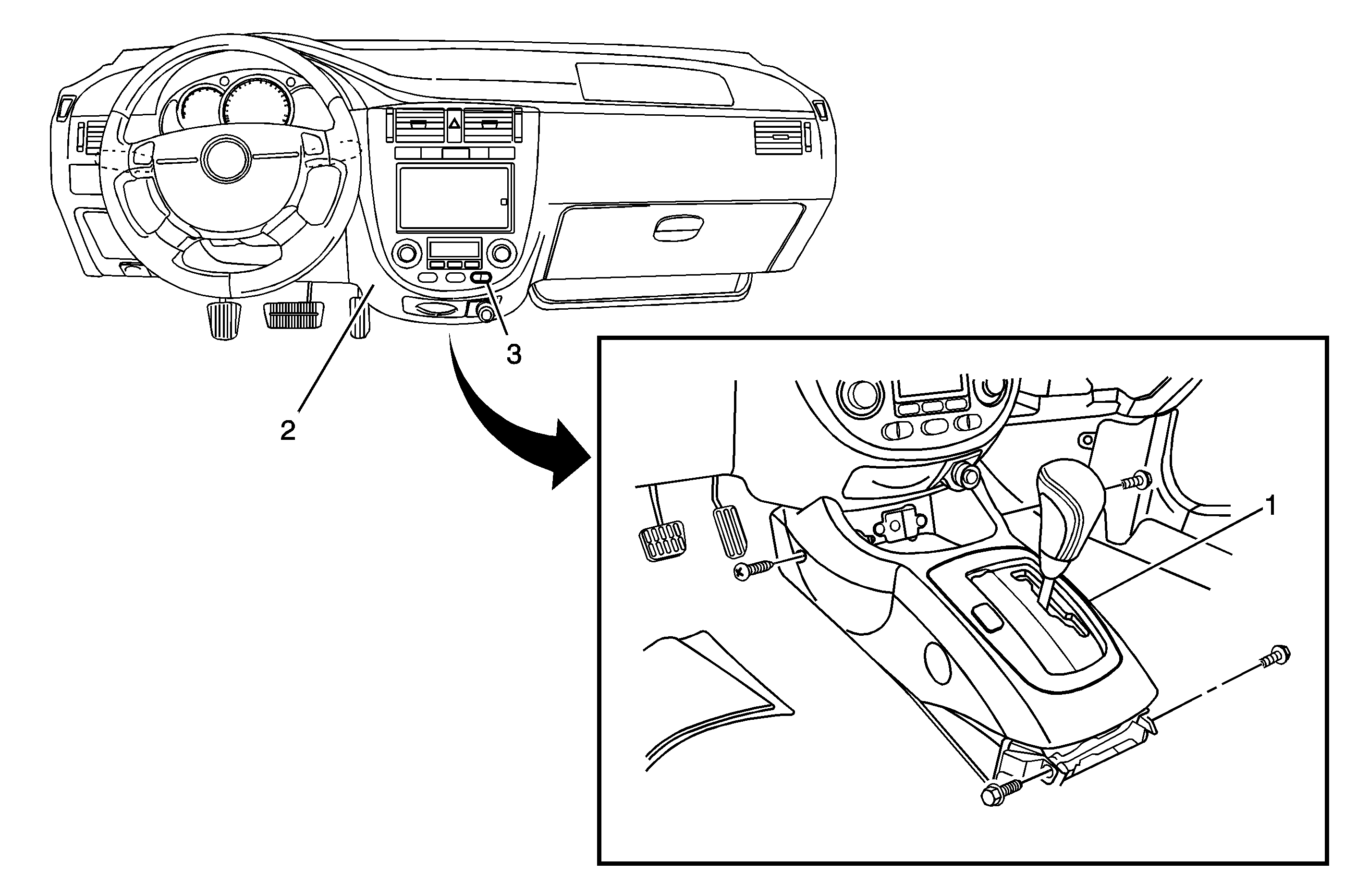 3
2
1