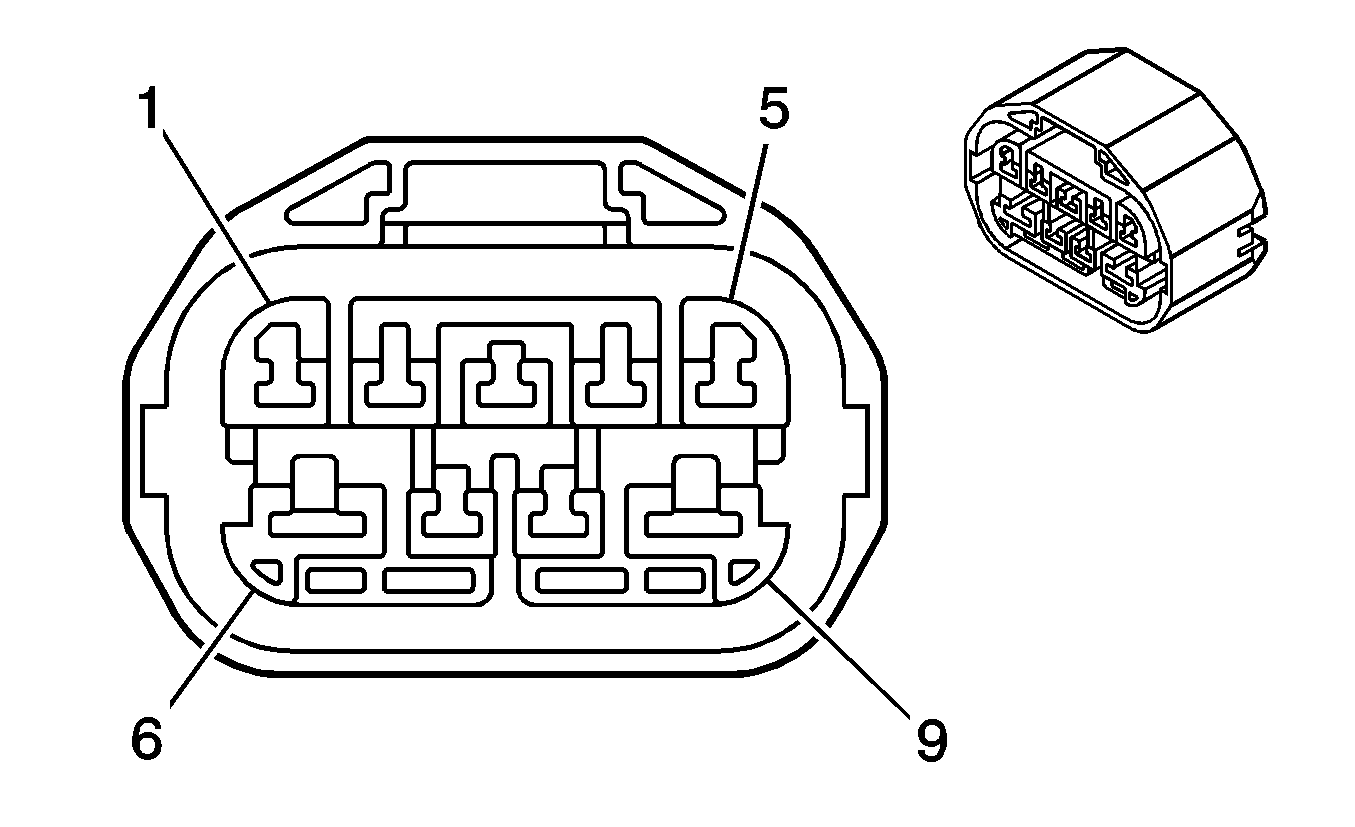 1
5
6
9