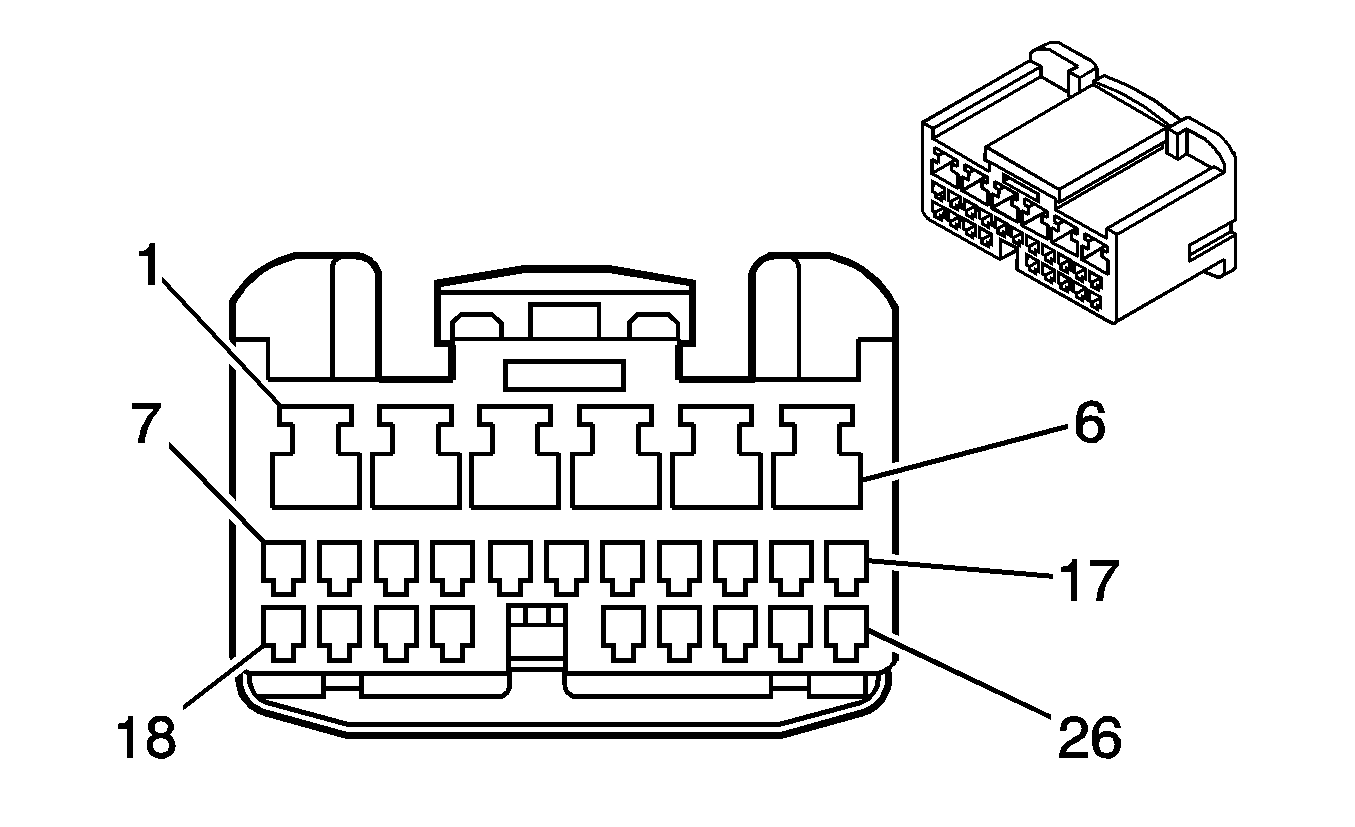 1
7
6
17
18
26