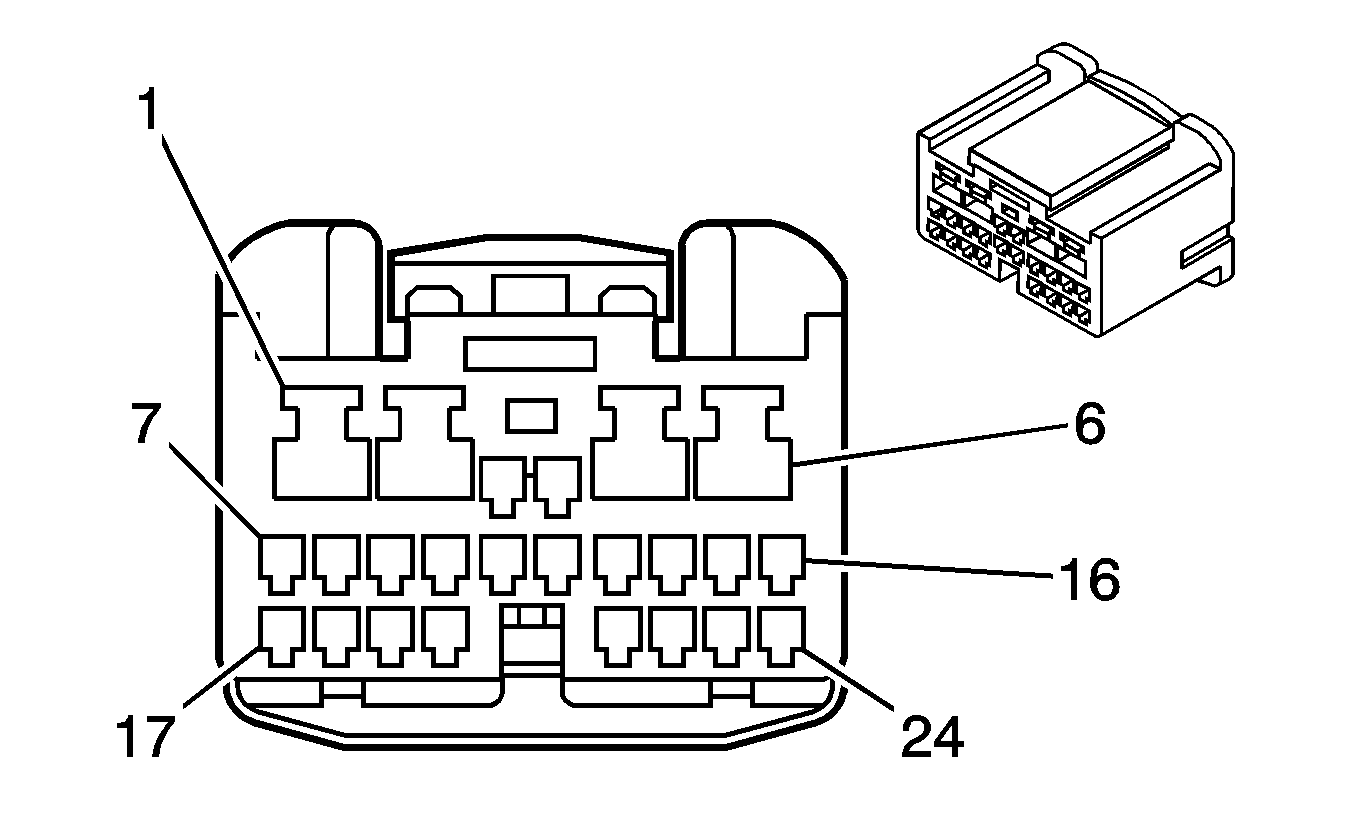 1
7
6
16
17
24