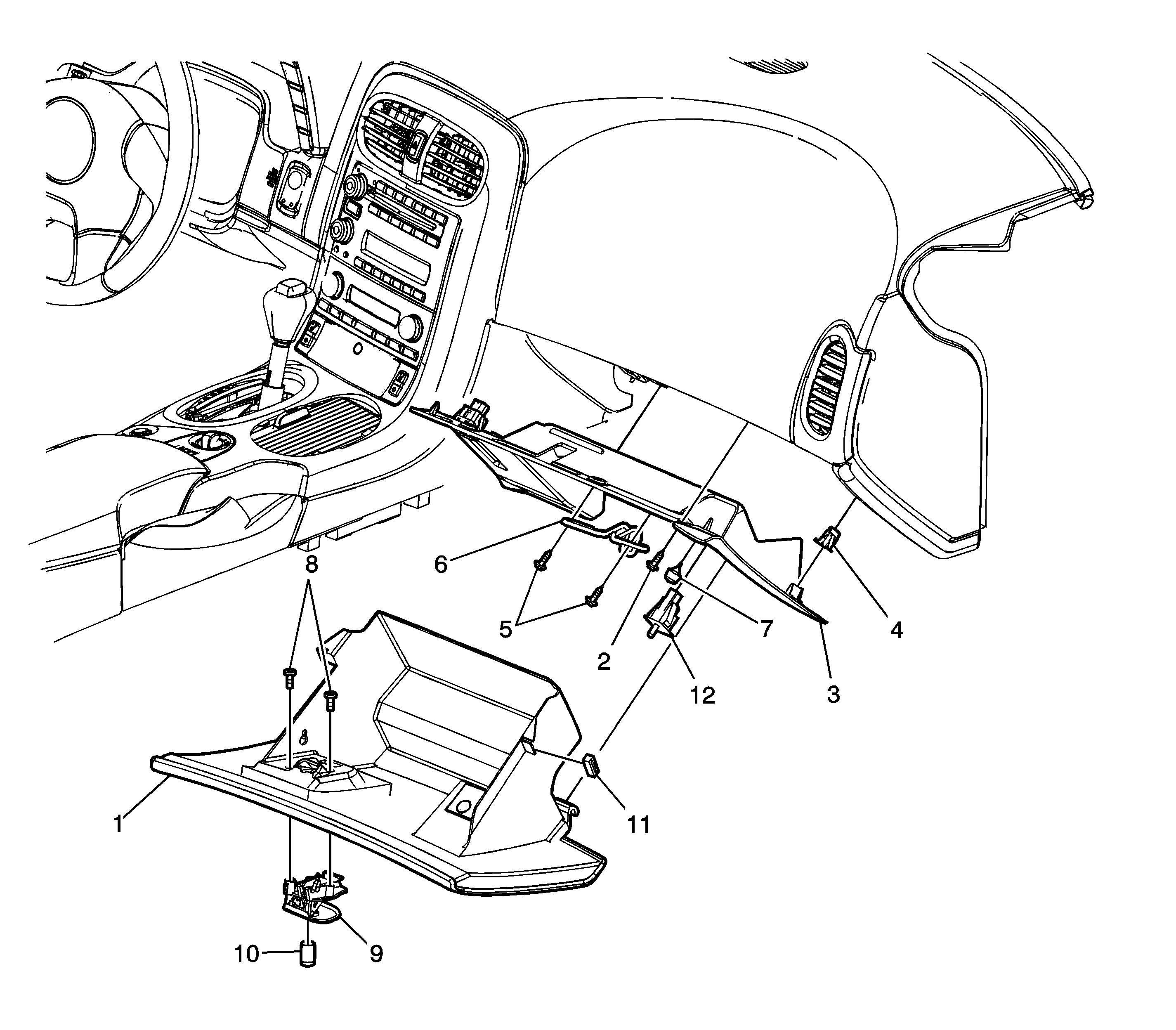 8
6
5
2
7
4
12
3
1
11
10
9