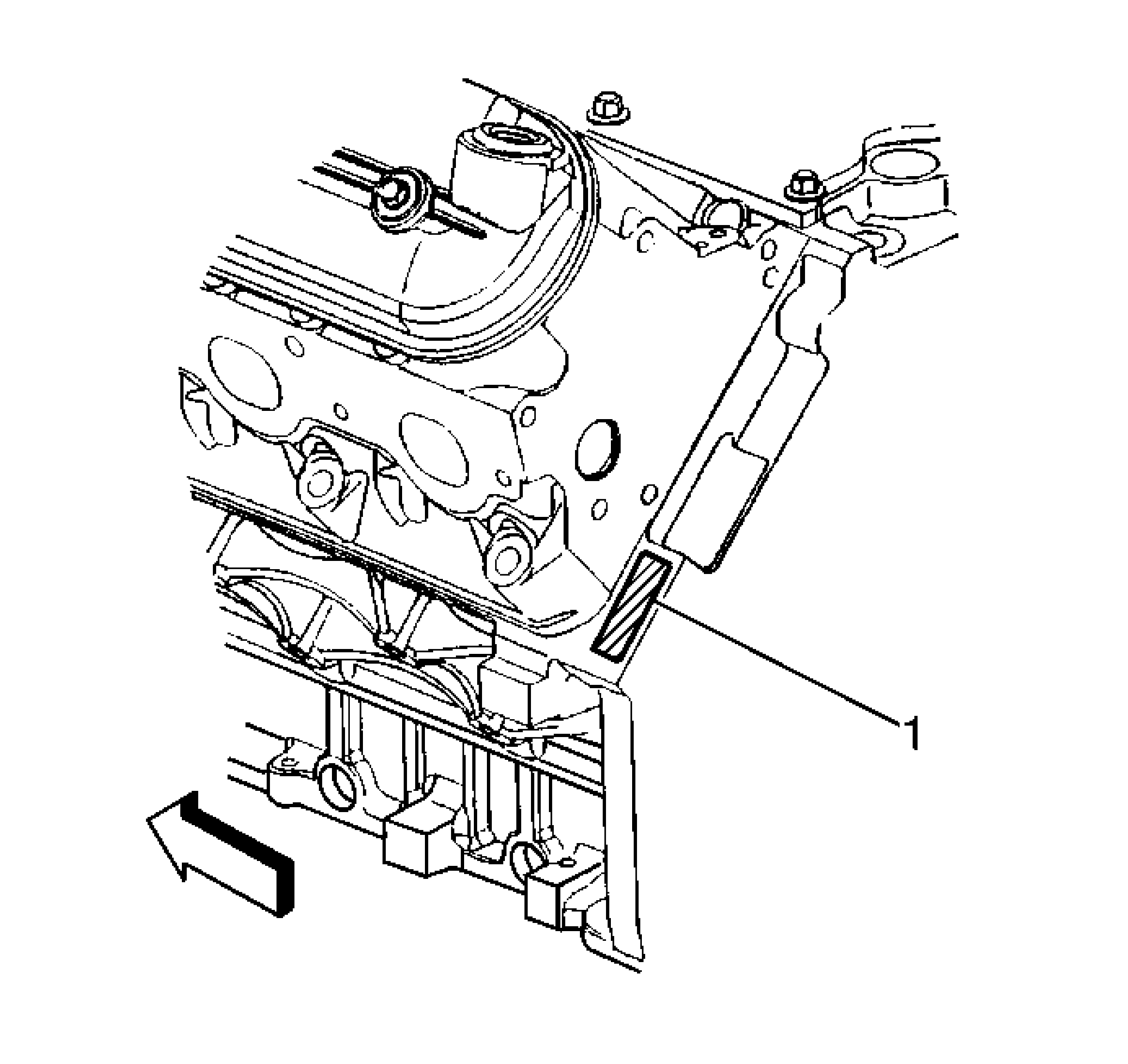 1