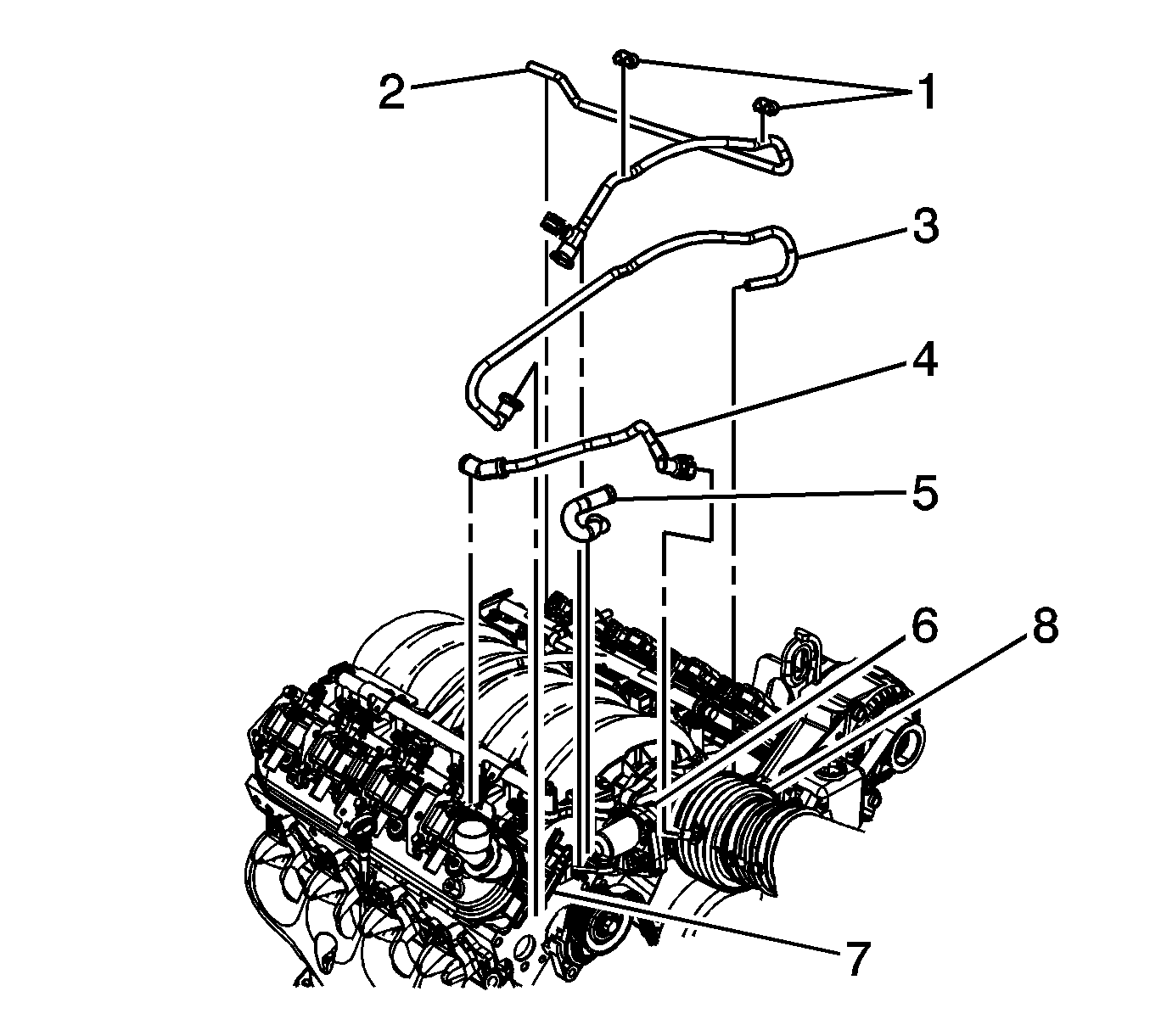 2
1
3
4
5
6
8
7