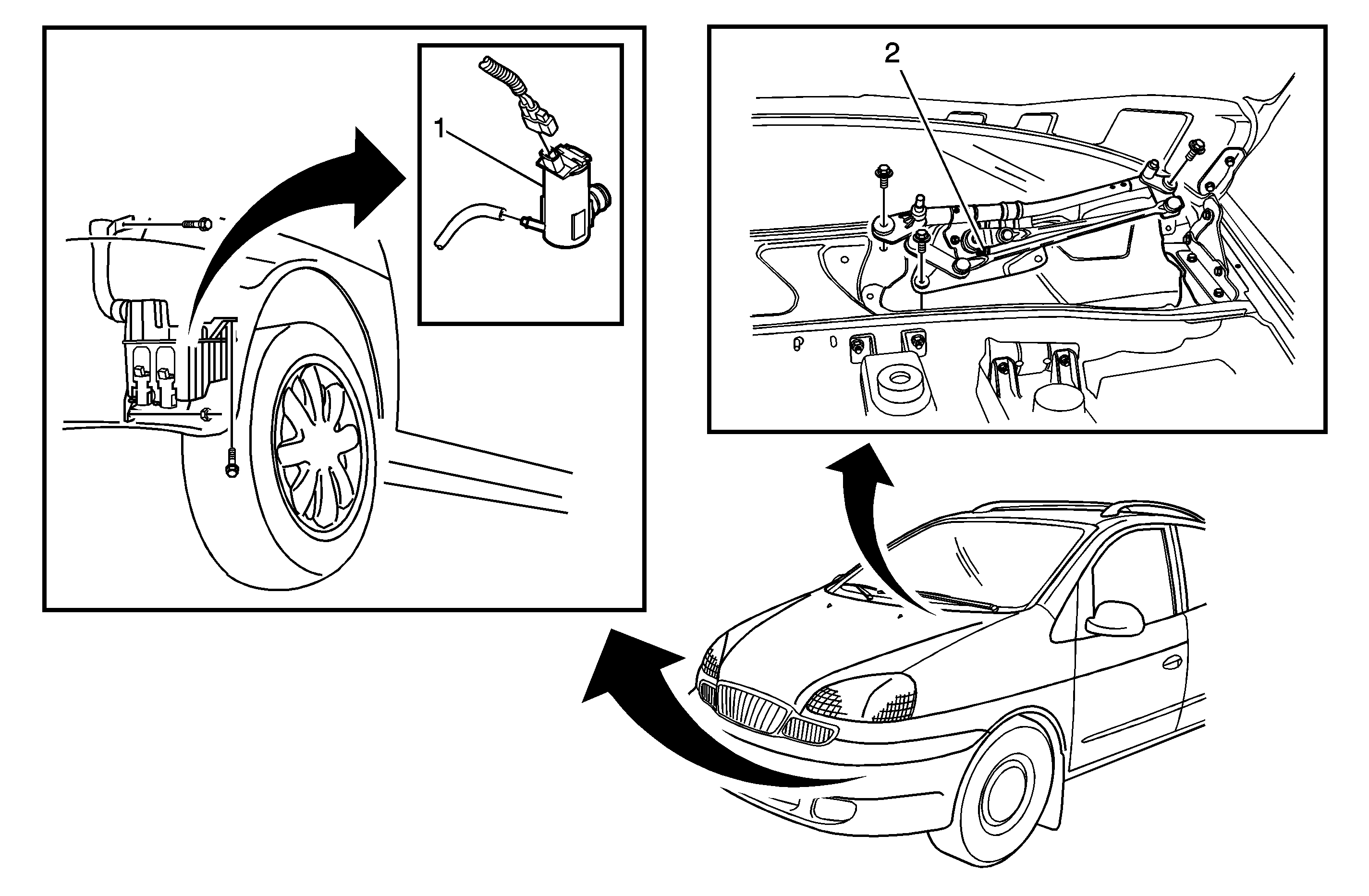 1

2