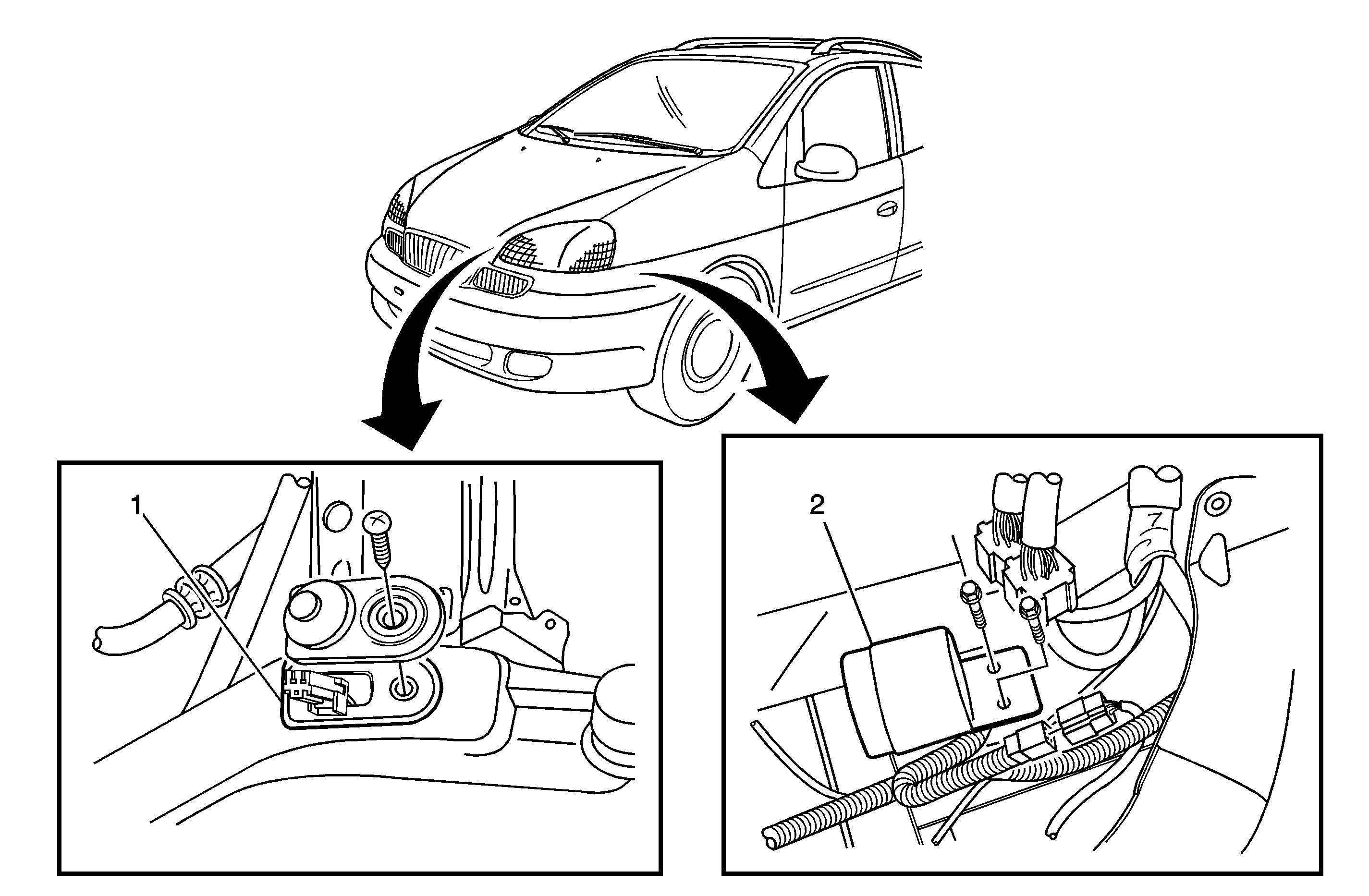 1

2