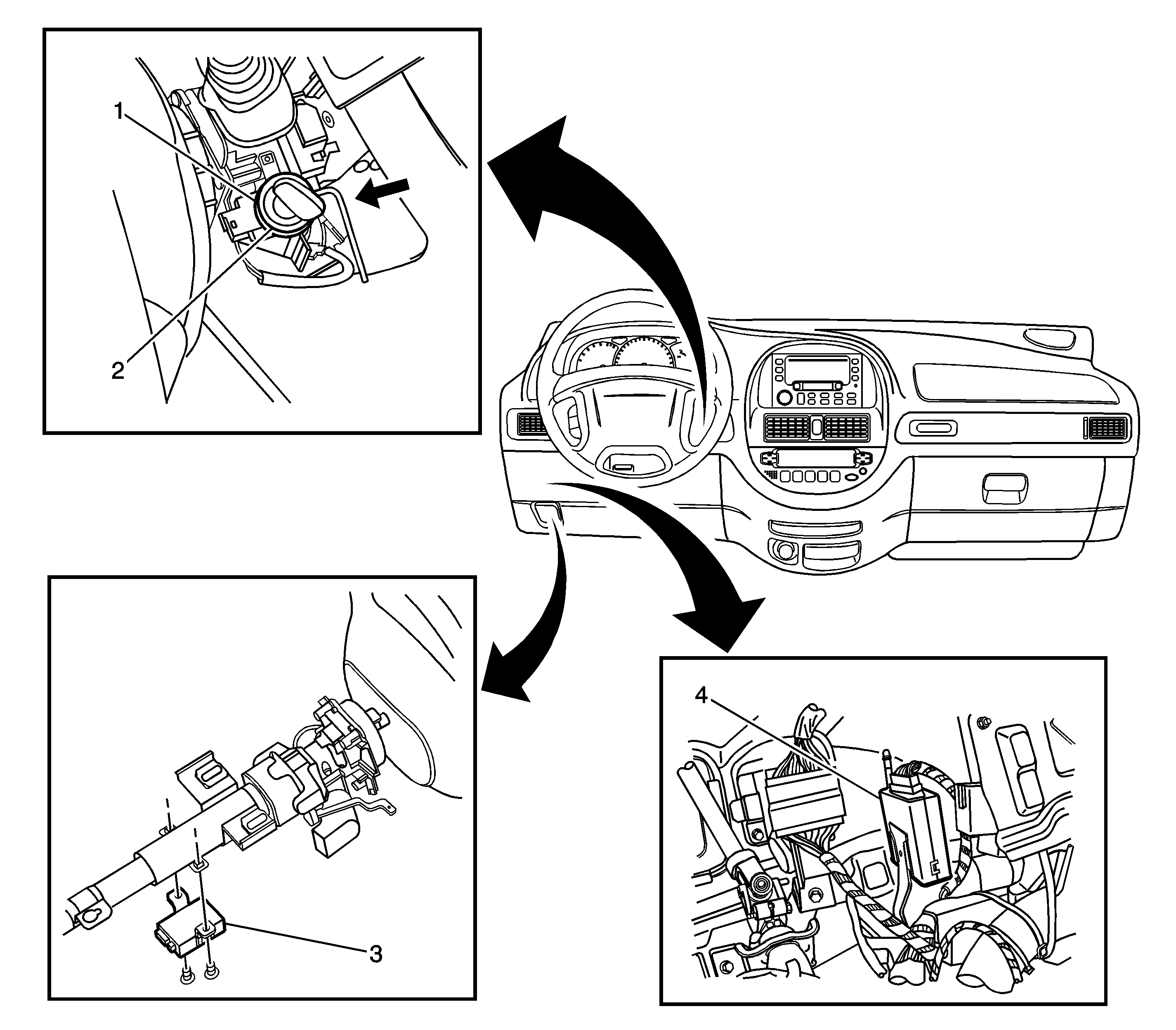 1
2
3
4