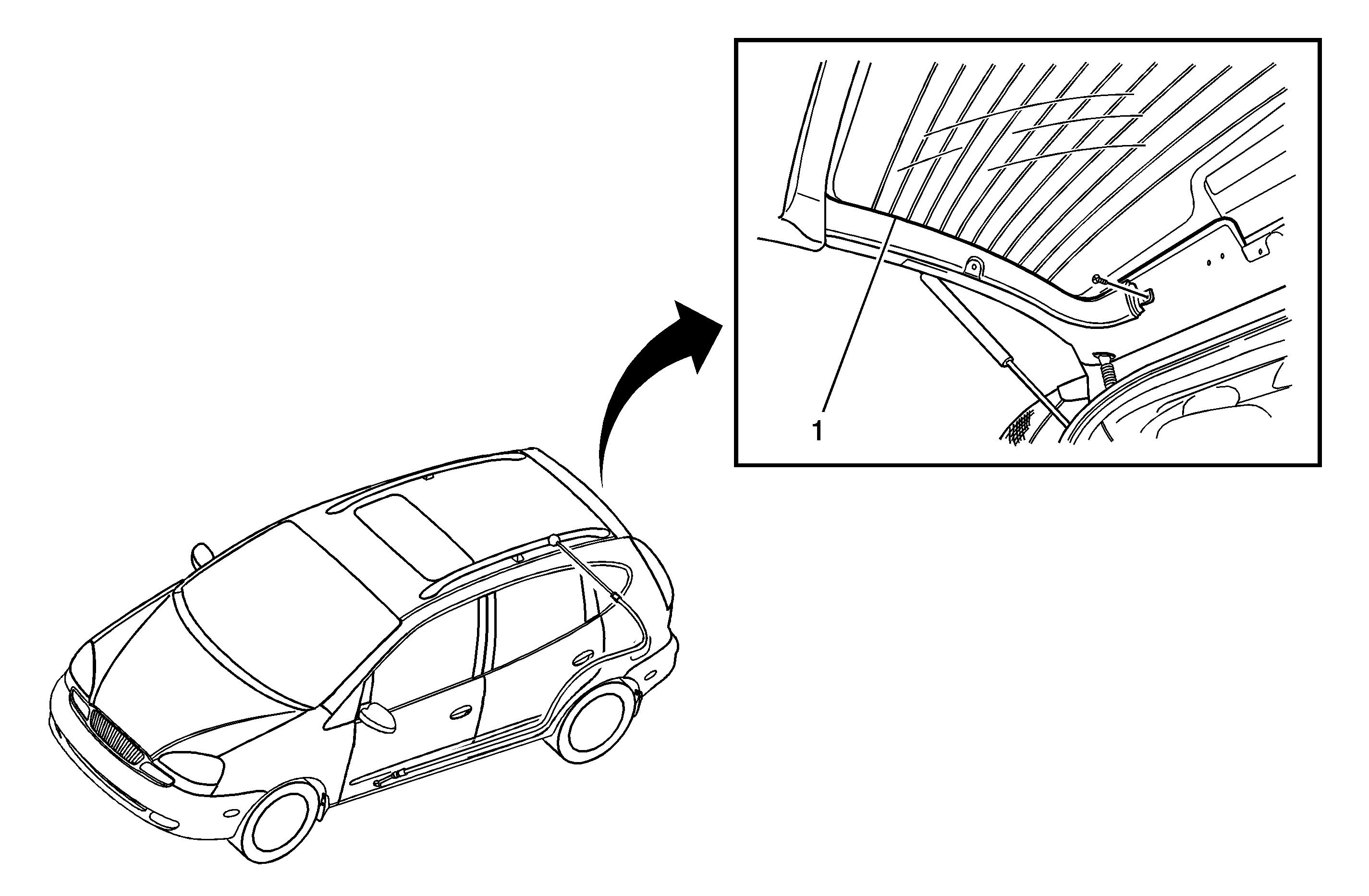 1