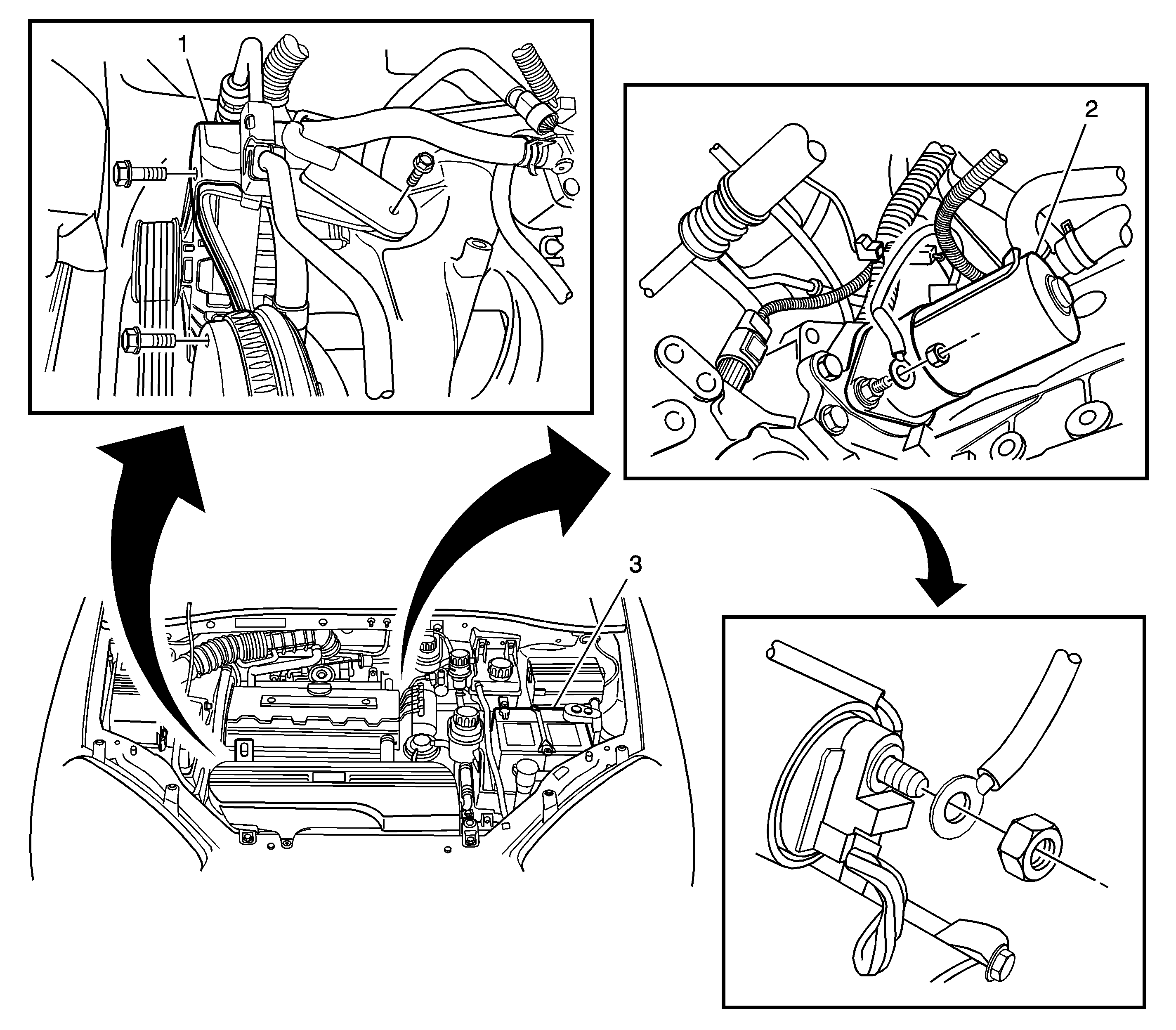 1

2

3