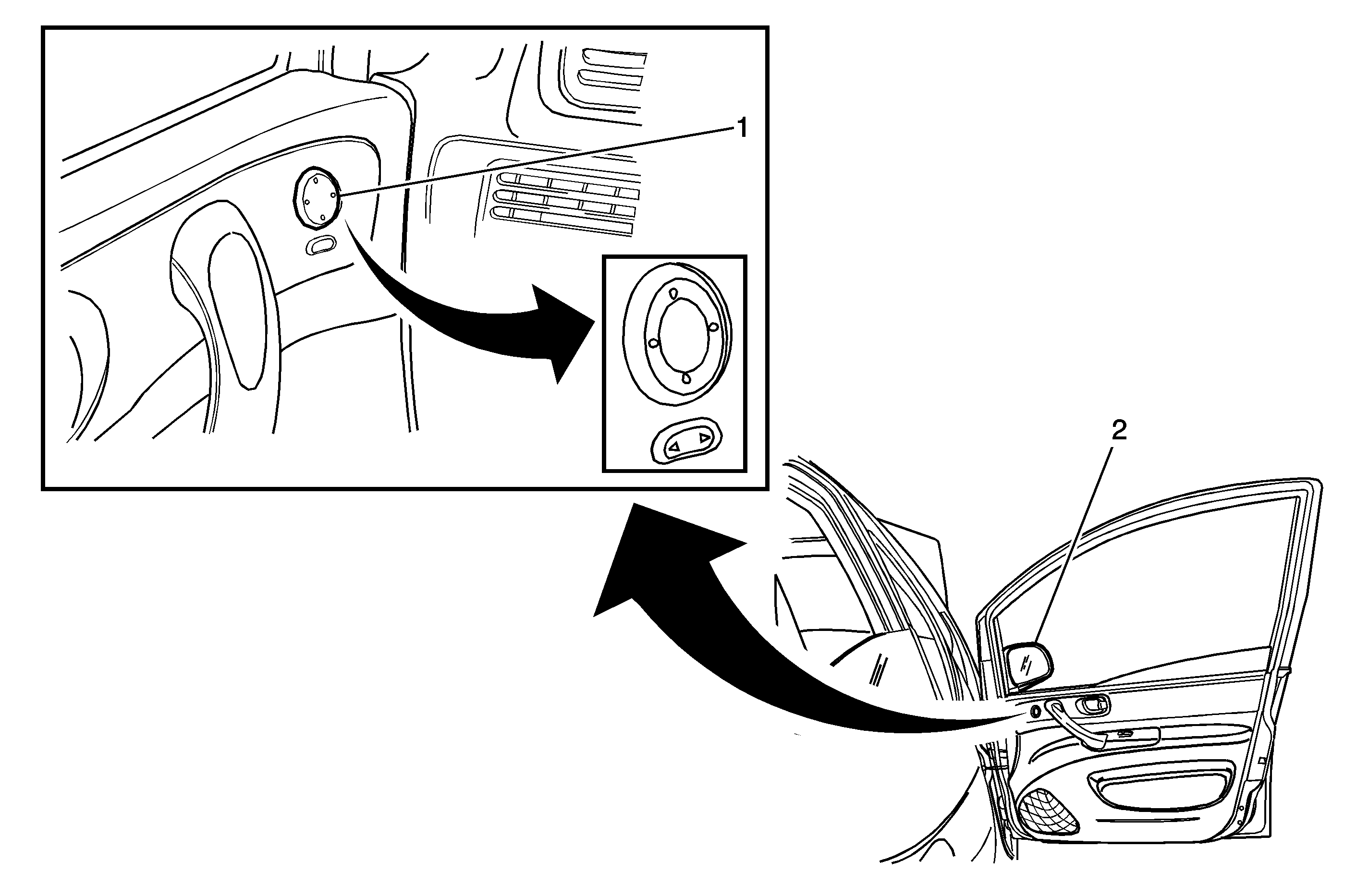 1

2