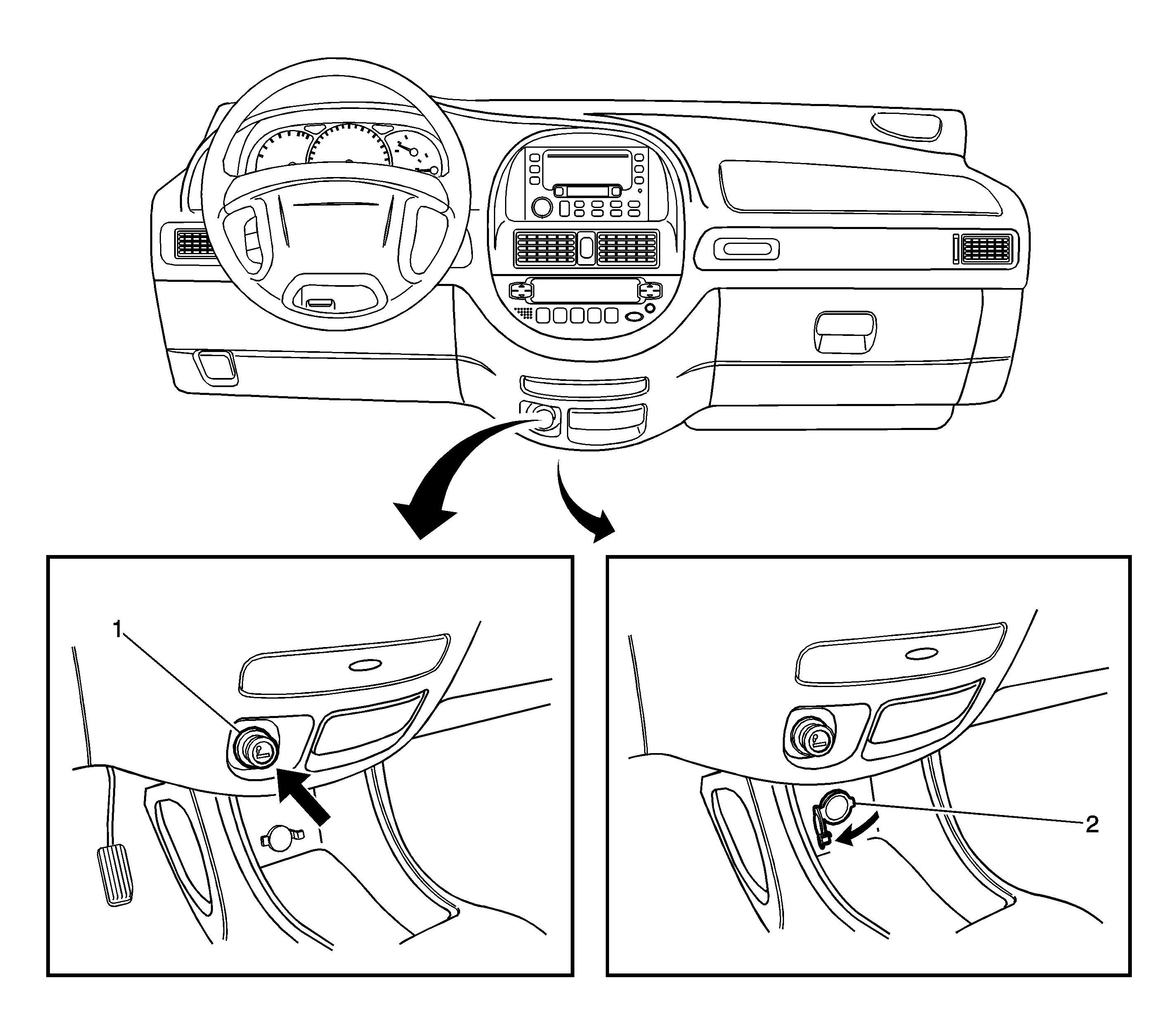 1

2