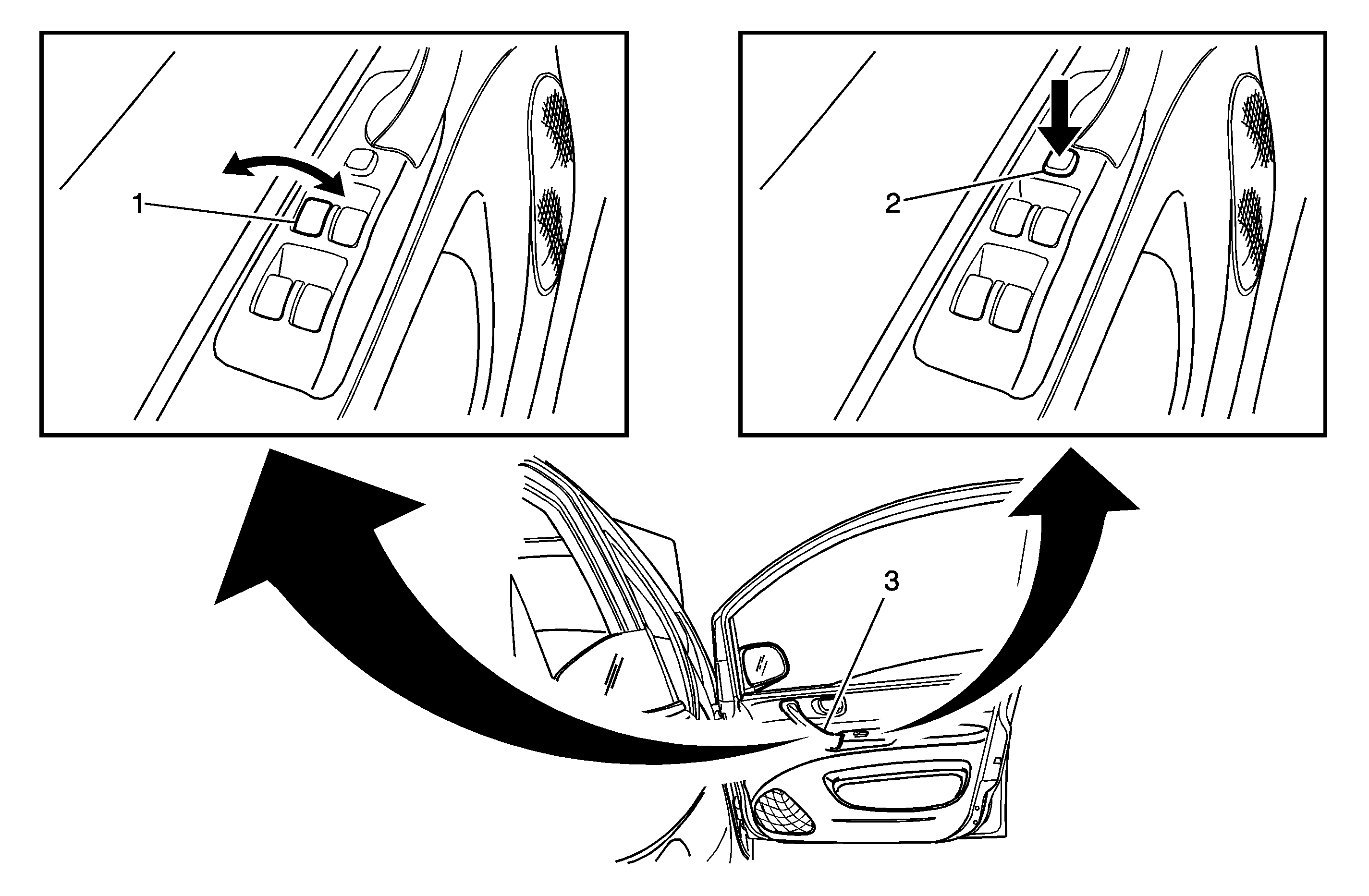 1
2
3