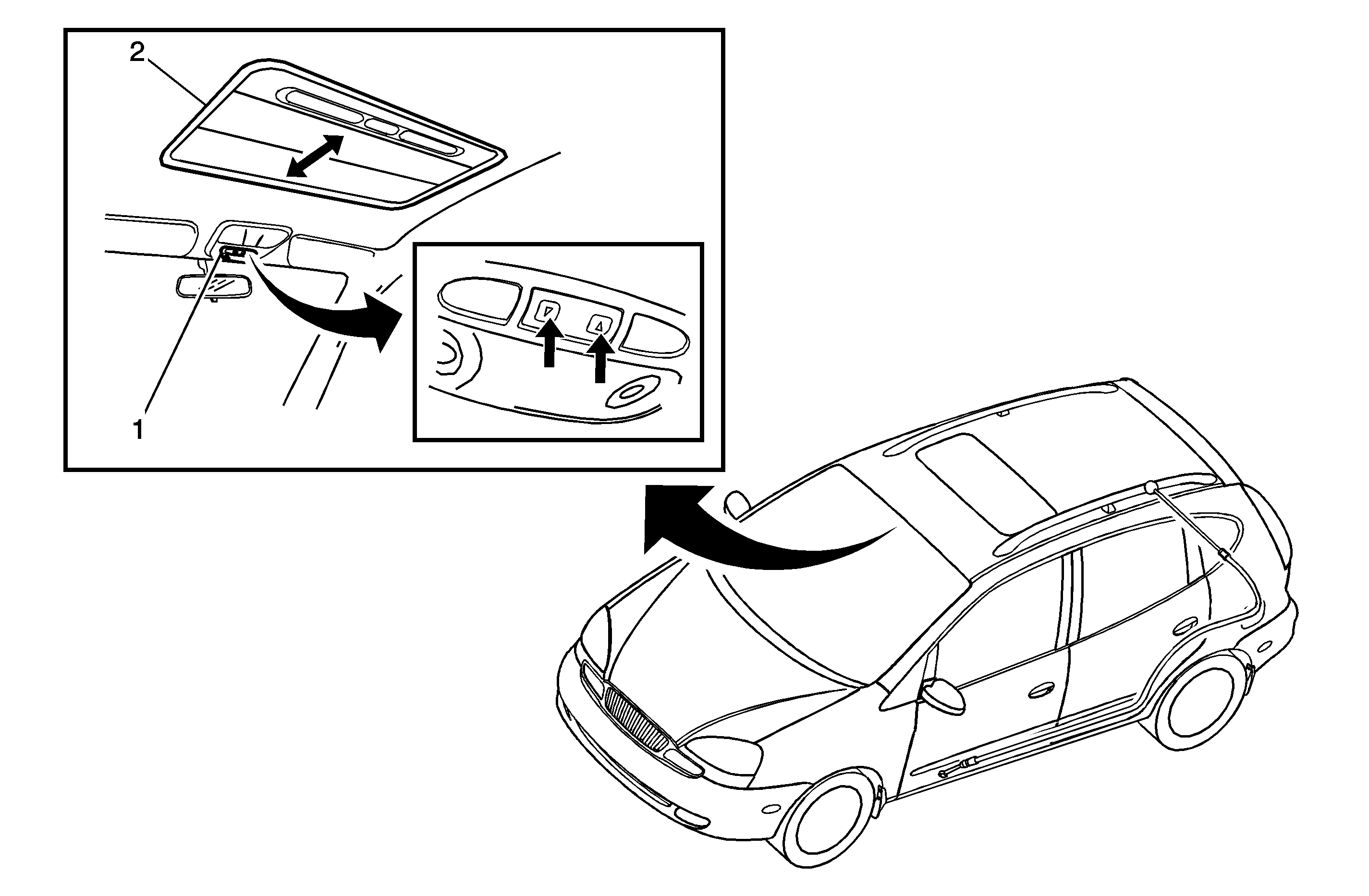 2
1