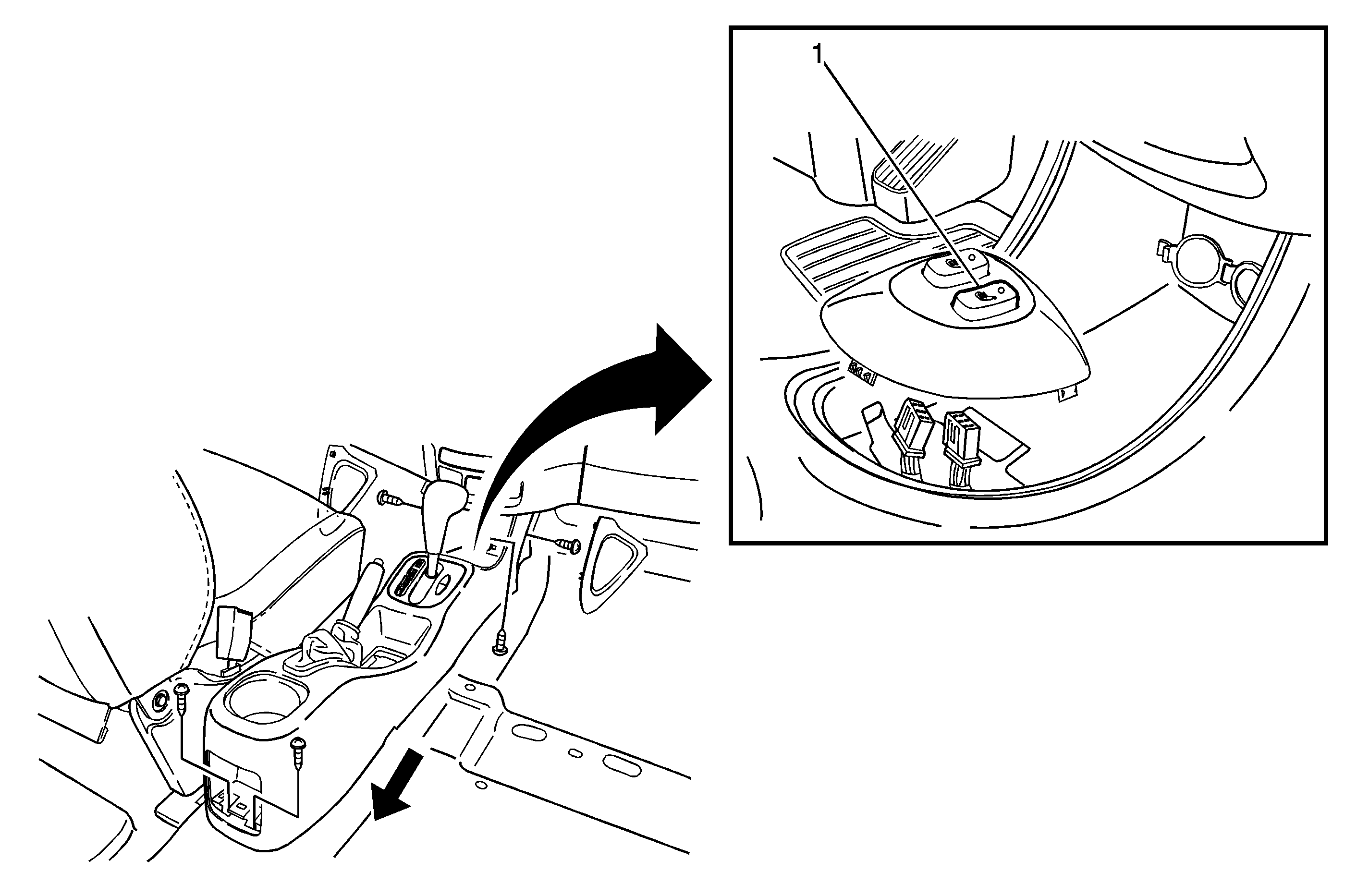 1