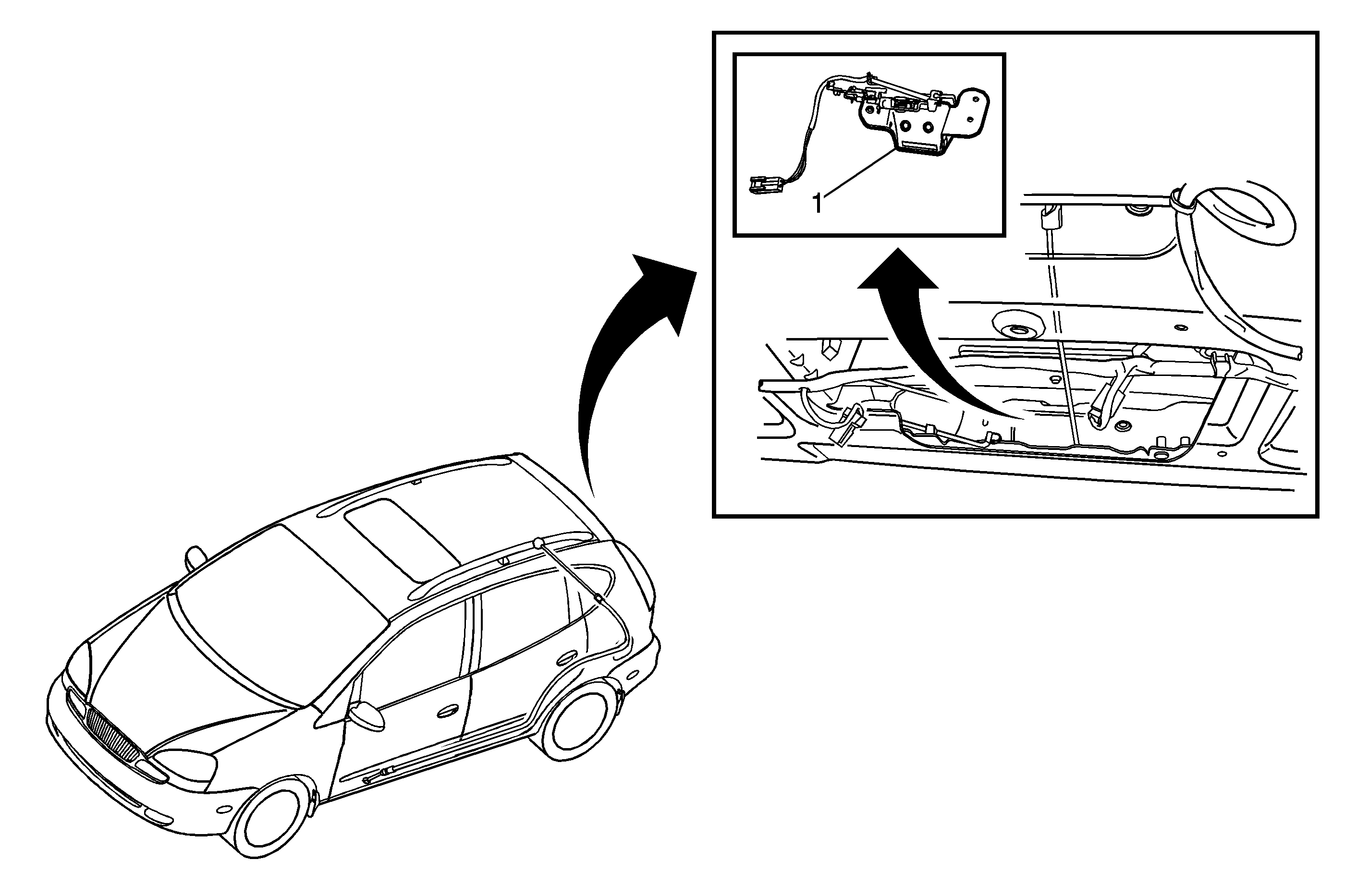 1