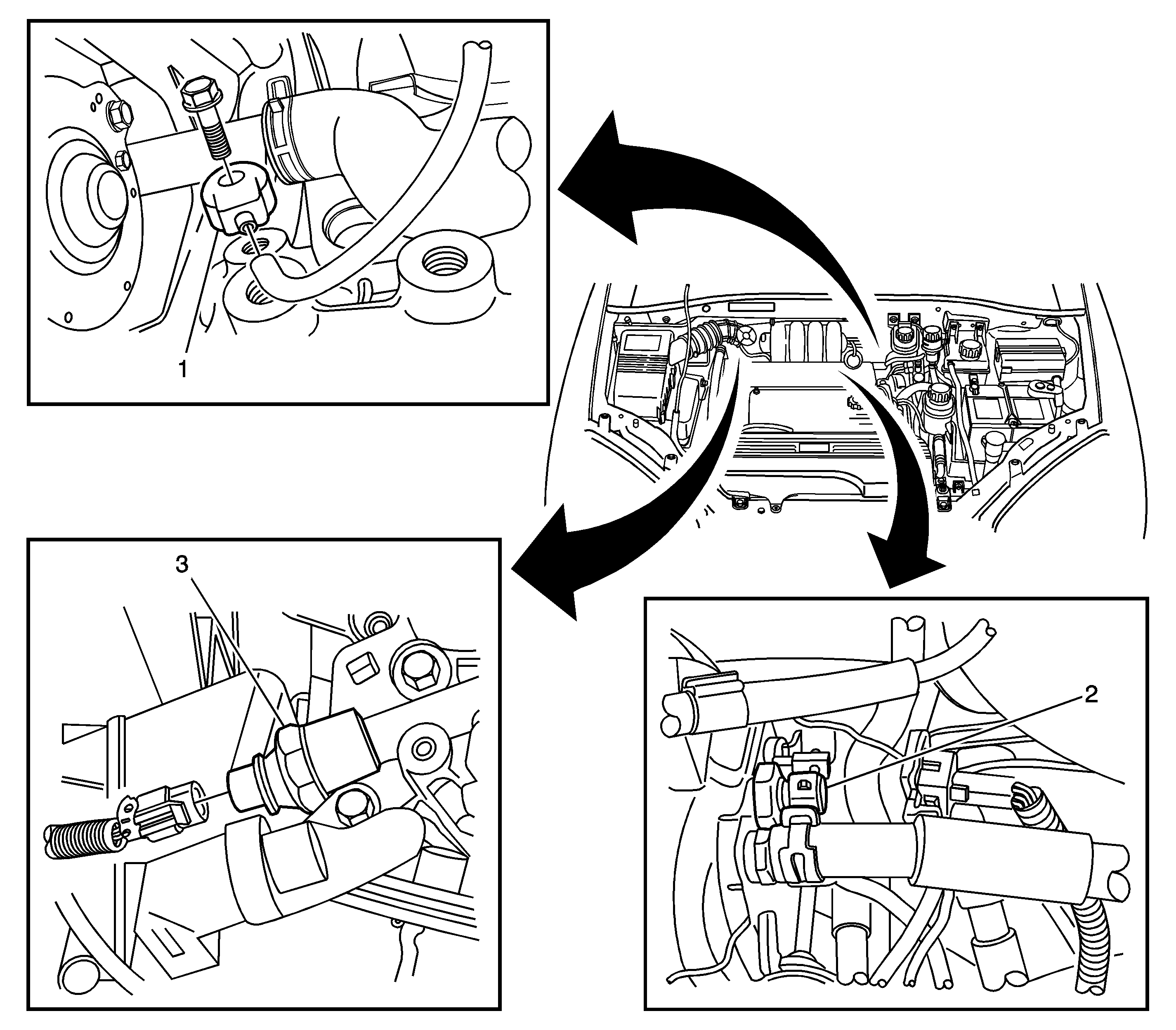 1

3

2