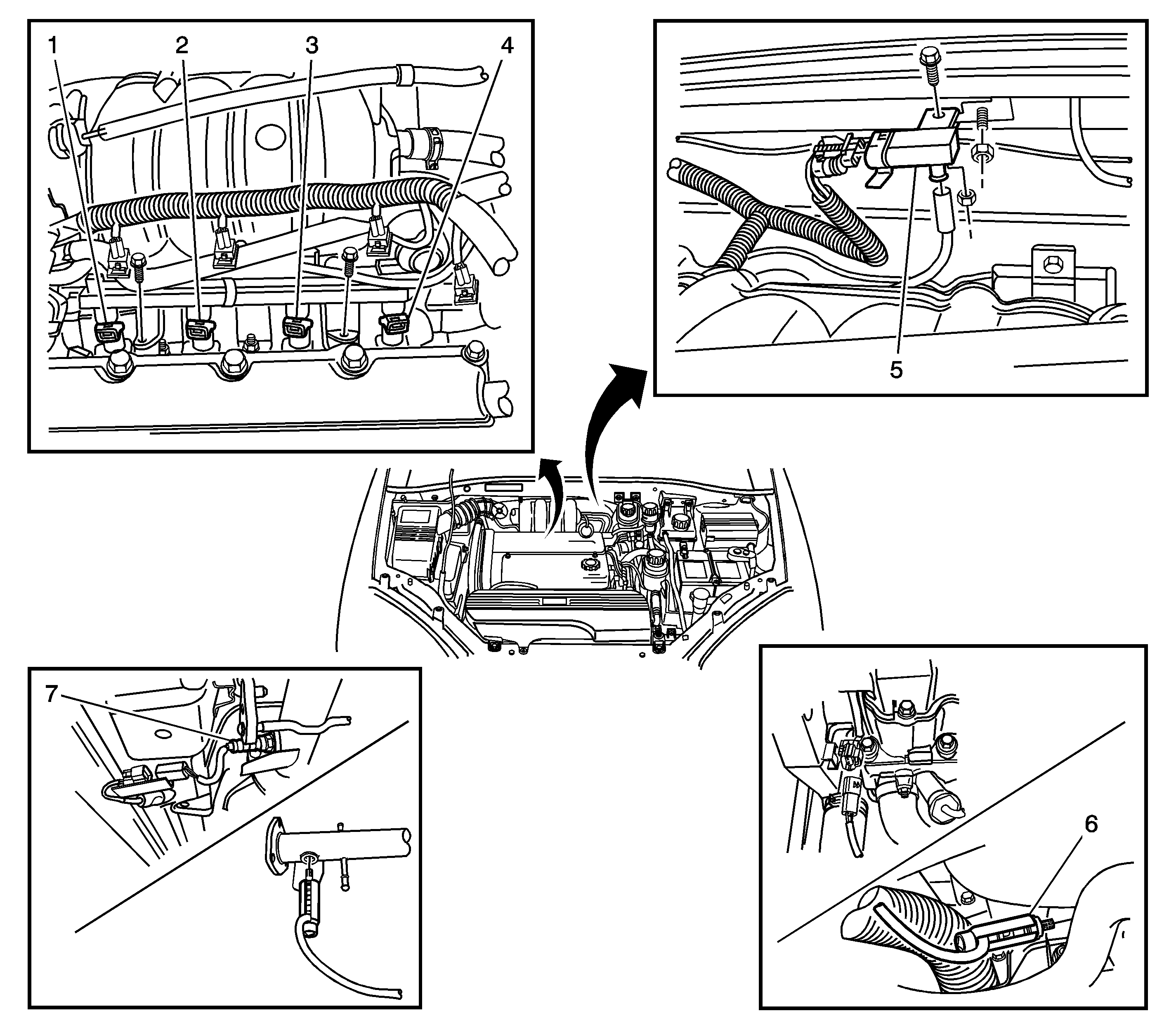 1
2
3
4
5
7
6