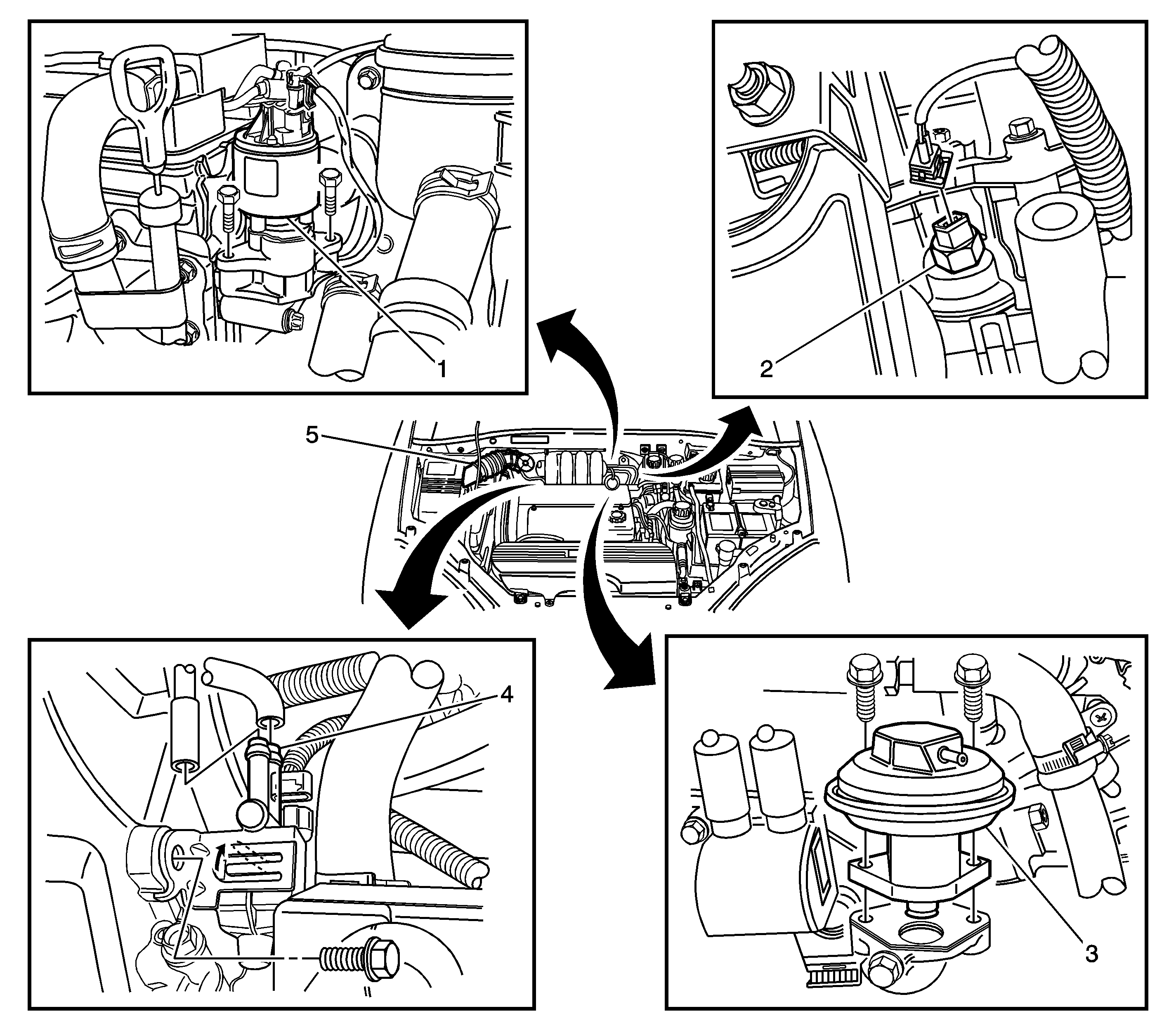 1

2

5

4

3