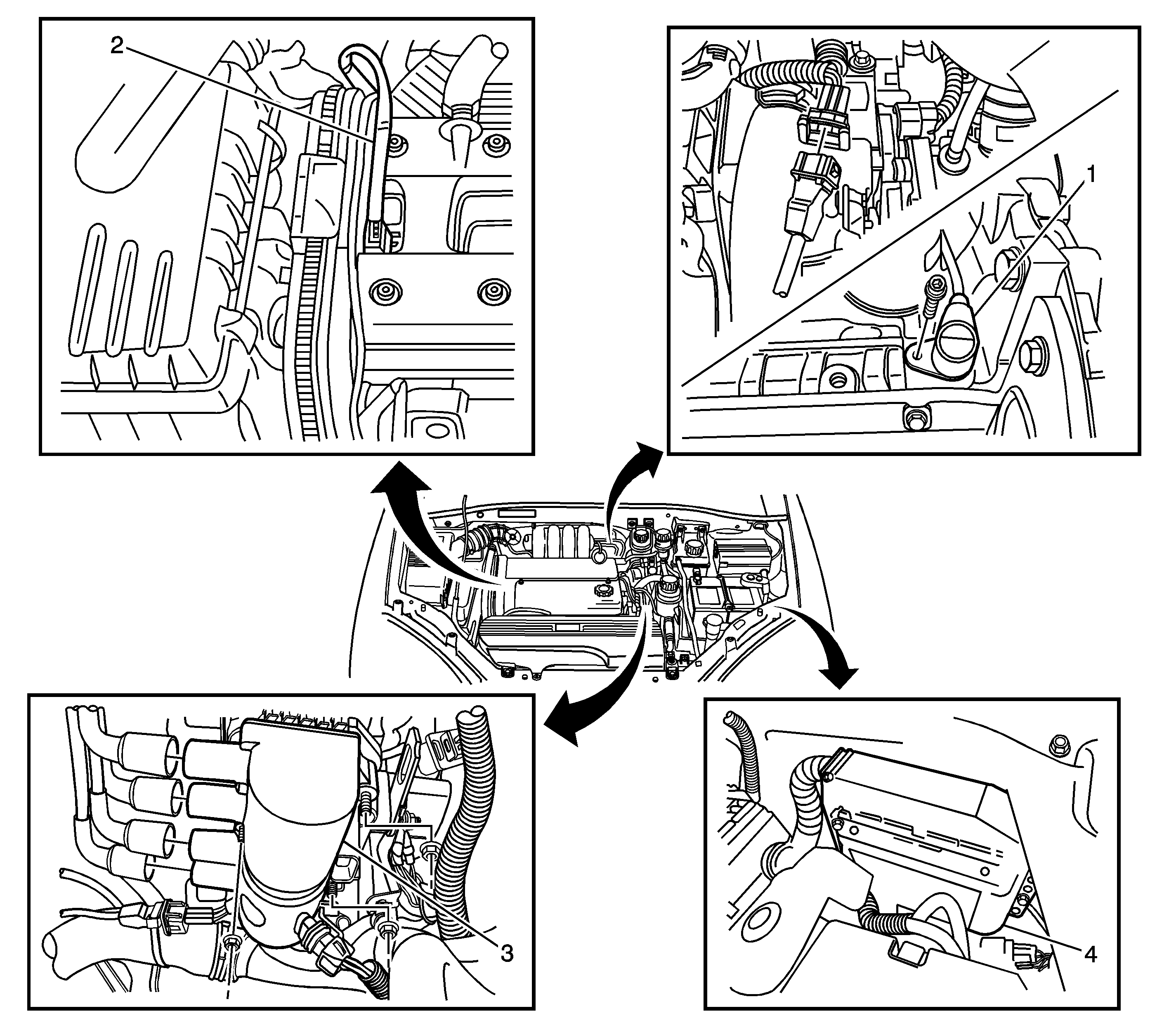 2

1

3

4