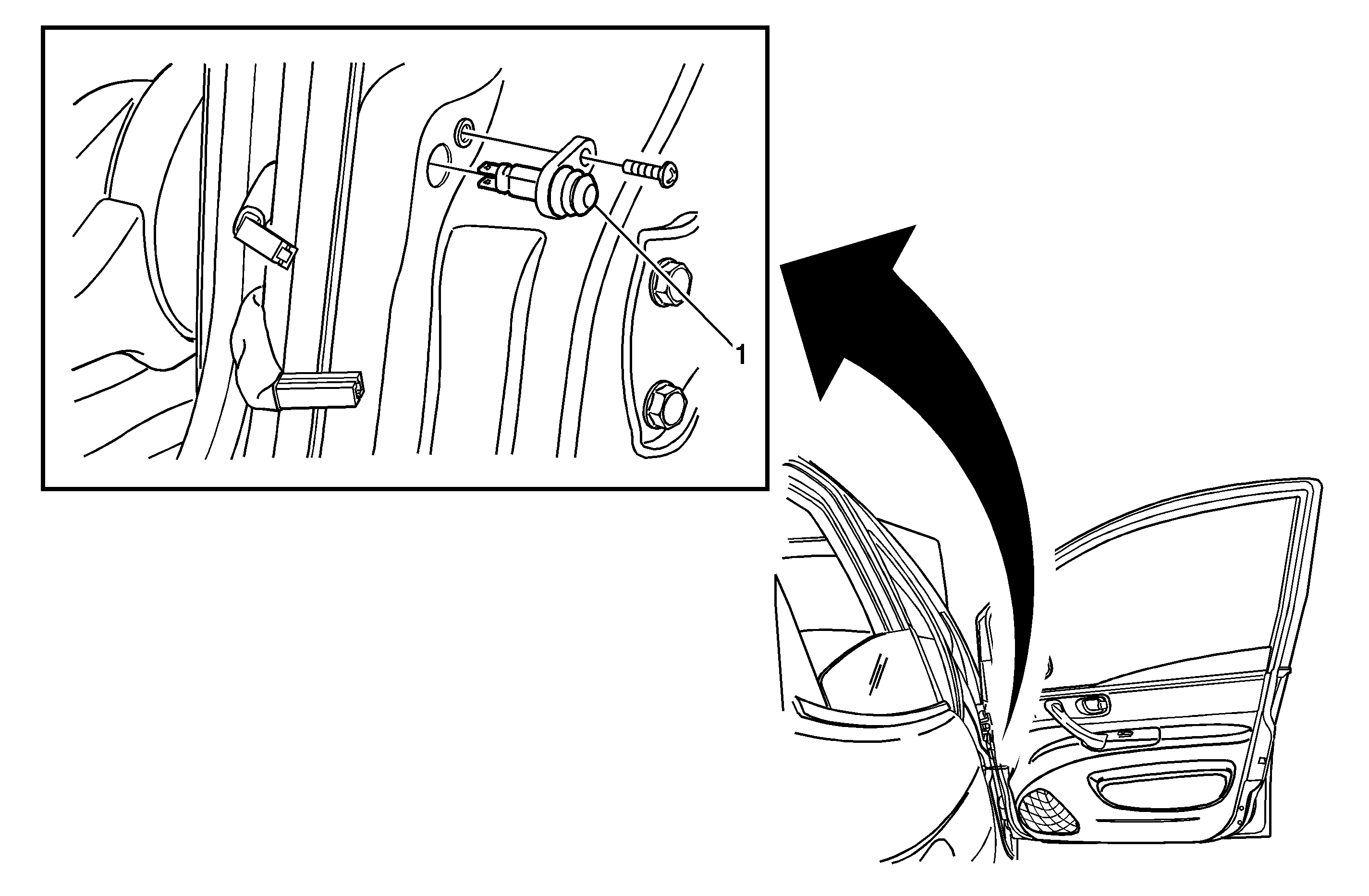 1