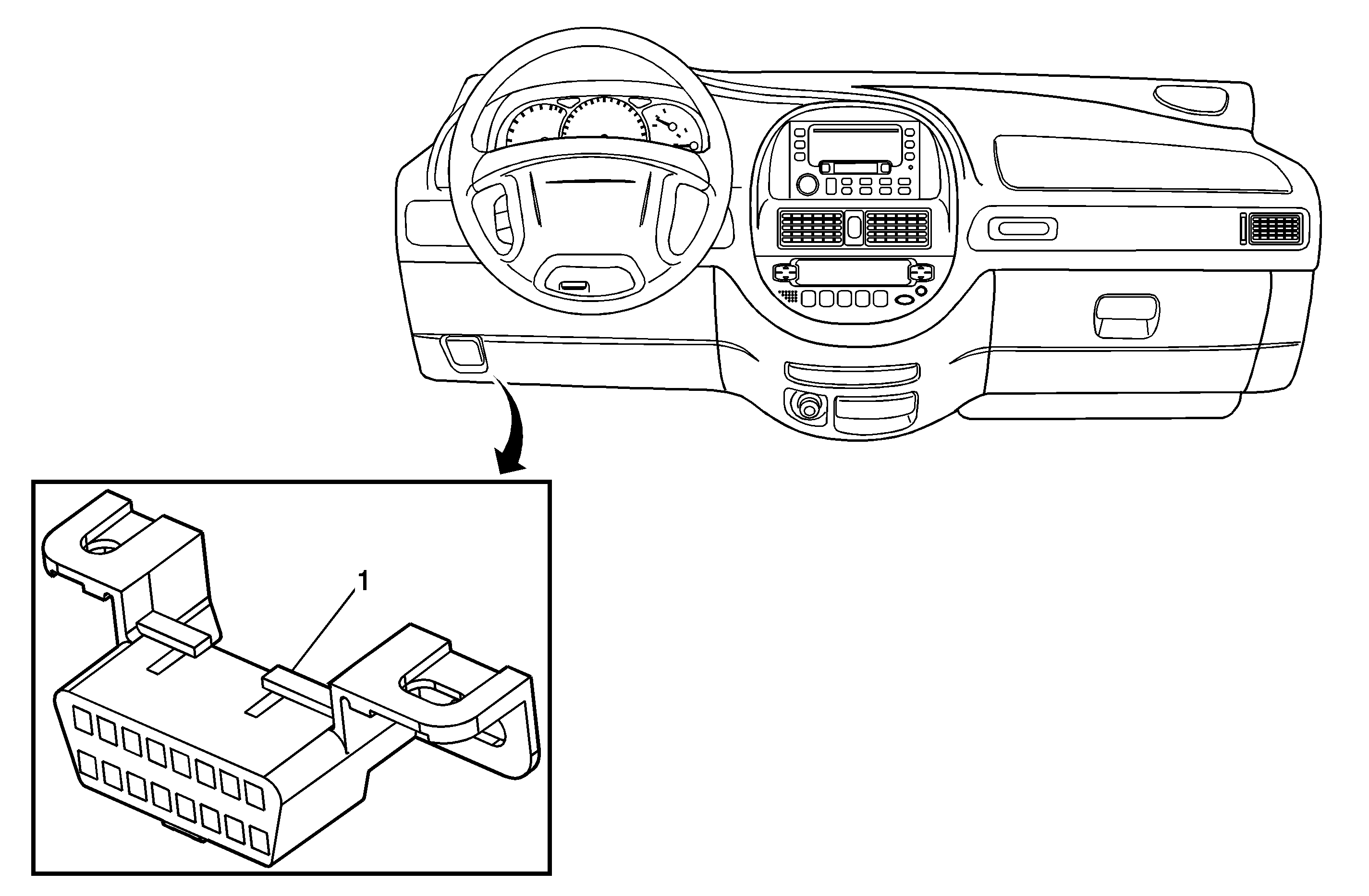 1