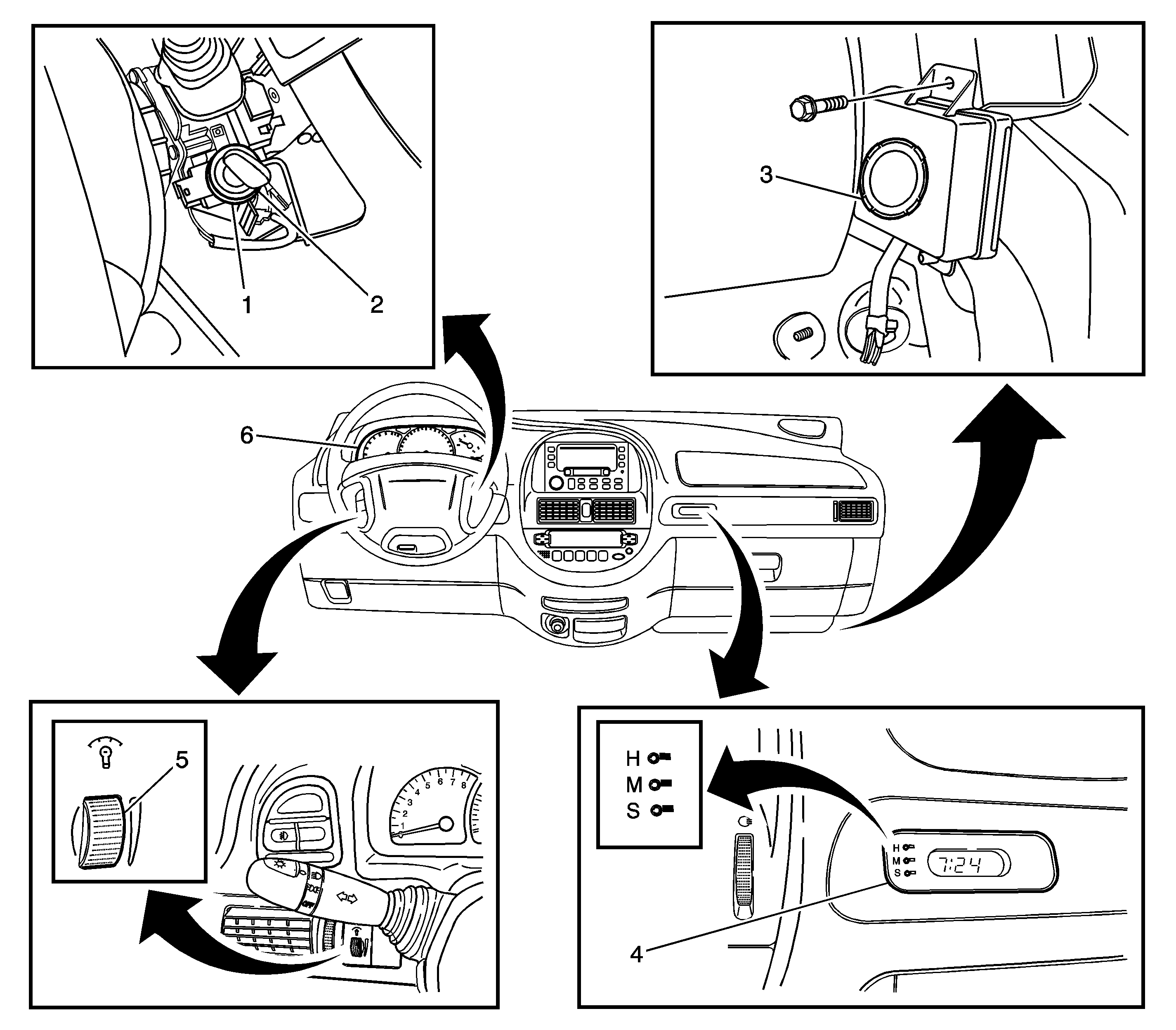 1
2
3
6
5
1
2
3
4
5
6
7
8
H
M
S
H
M
S
7:24
4